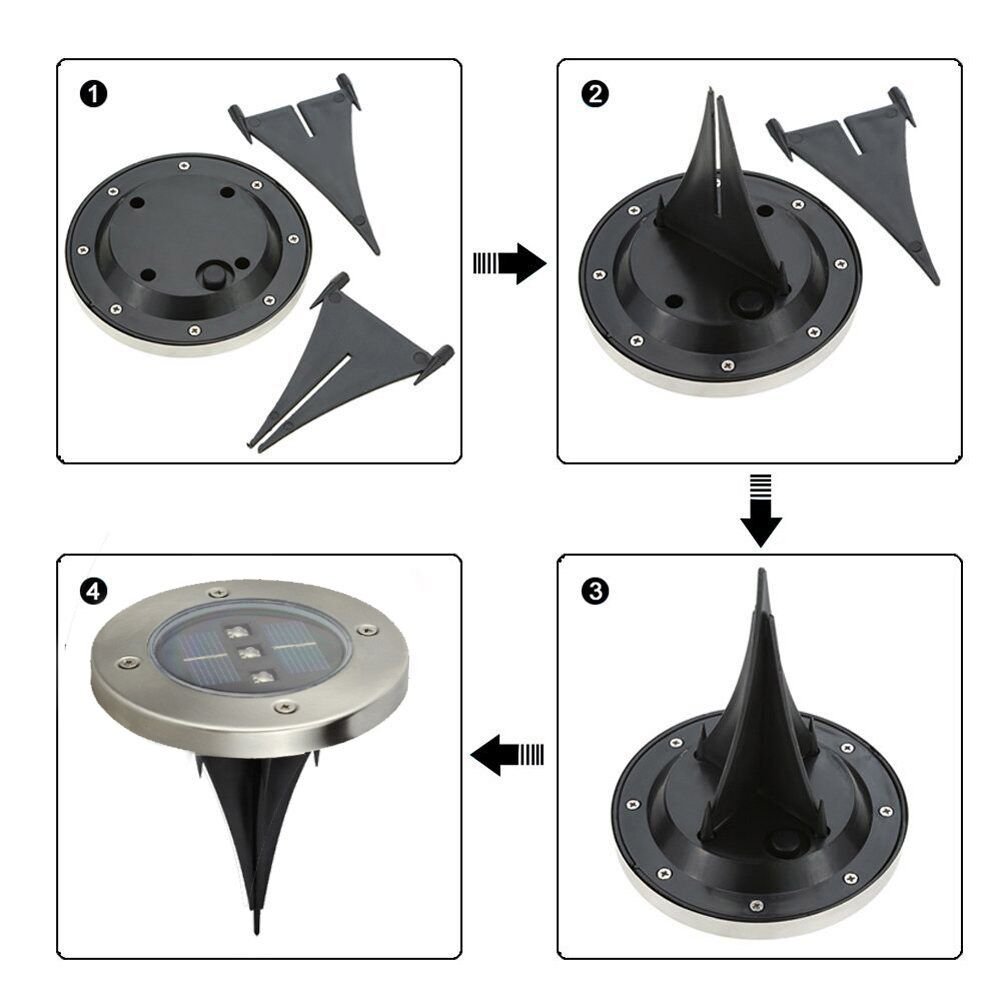 1

2

3

4