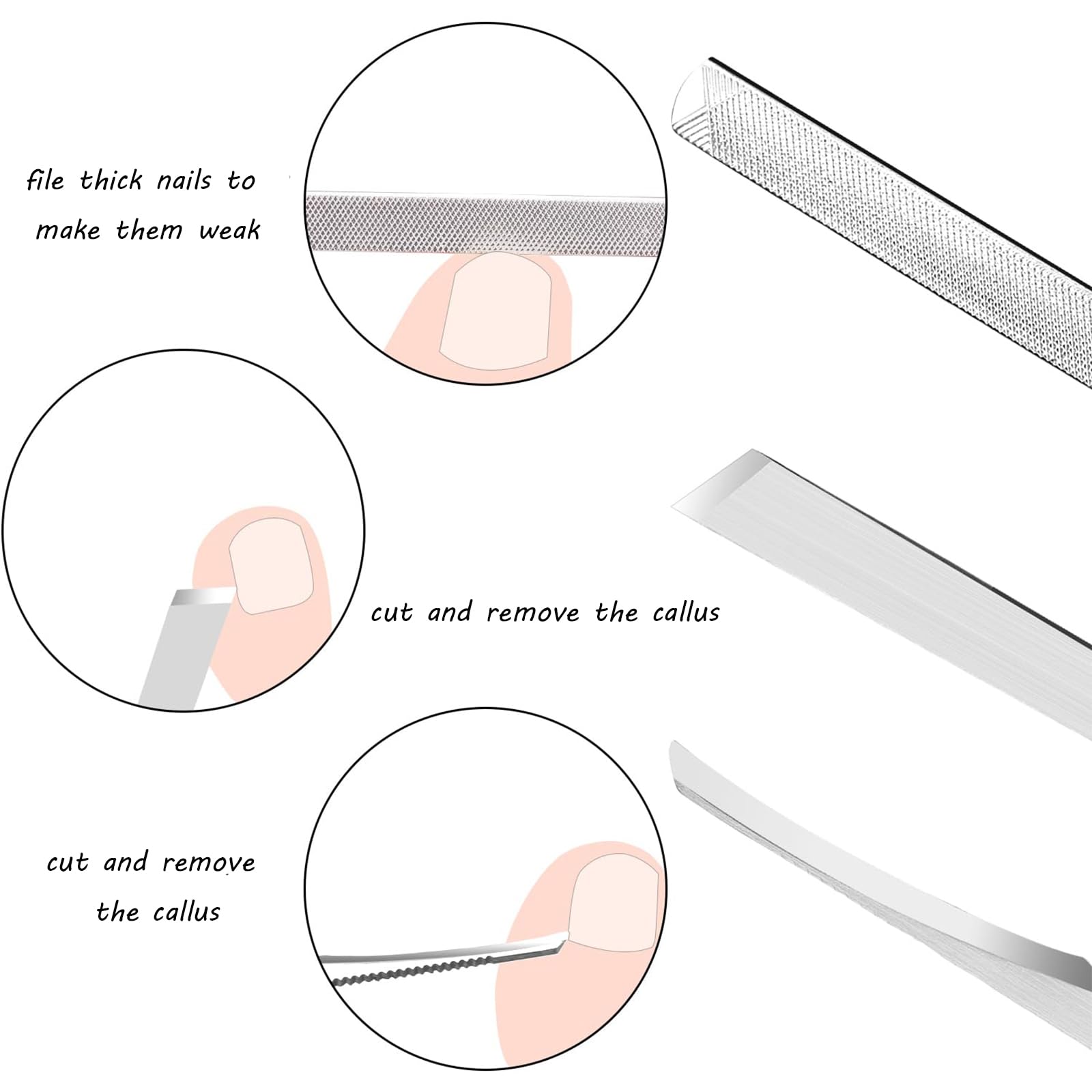 file thick nails to make them weak

cut and remove the callus

cut and remove the callus