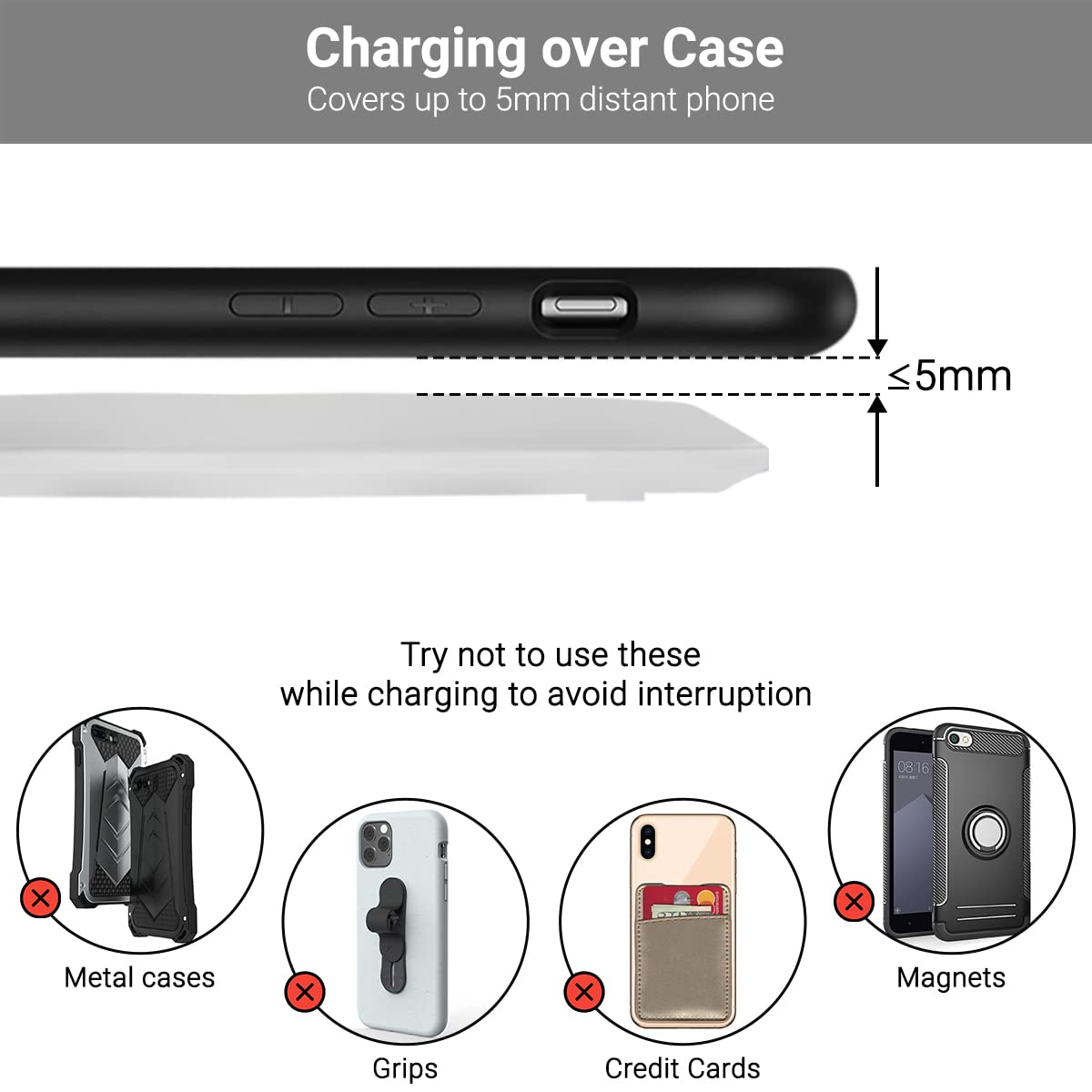 Charging over Case
Covers up to 5mm distant phone

≤5mm

Try not to use these
while charging to avoid interruption

08:16

Metal cases

Grips

Credit Cards

Magnets