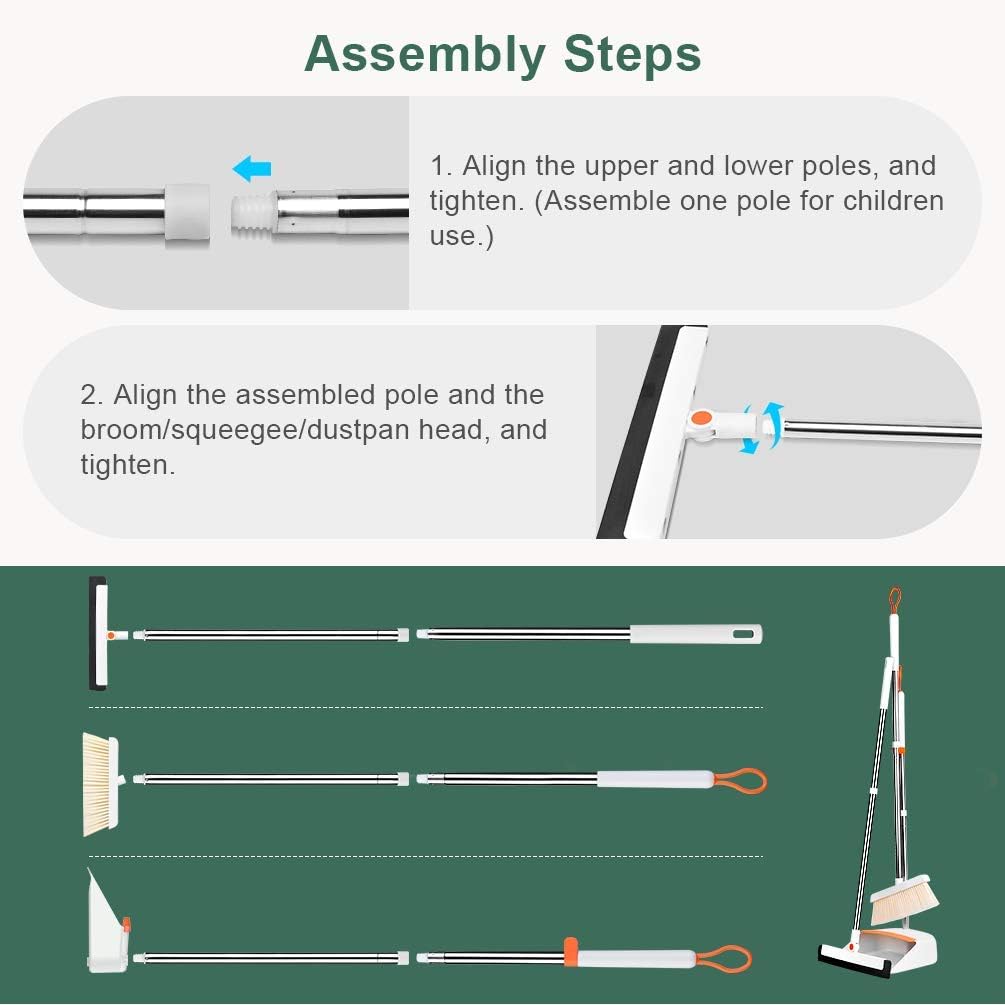 Assembly Steps

1. Align the upper and lower poles, and tighten. (Assemble one pole for children use.)

2. Align the assembled pole and the broom/squeegee/dustpan head, and tighten.