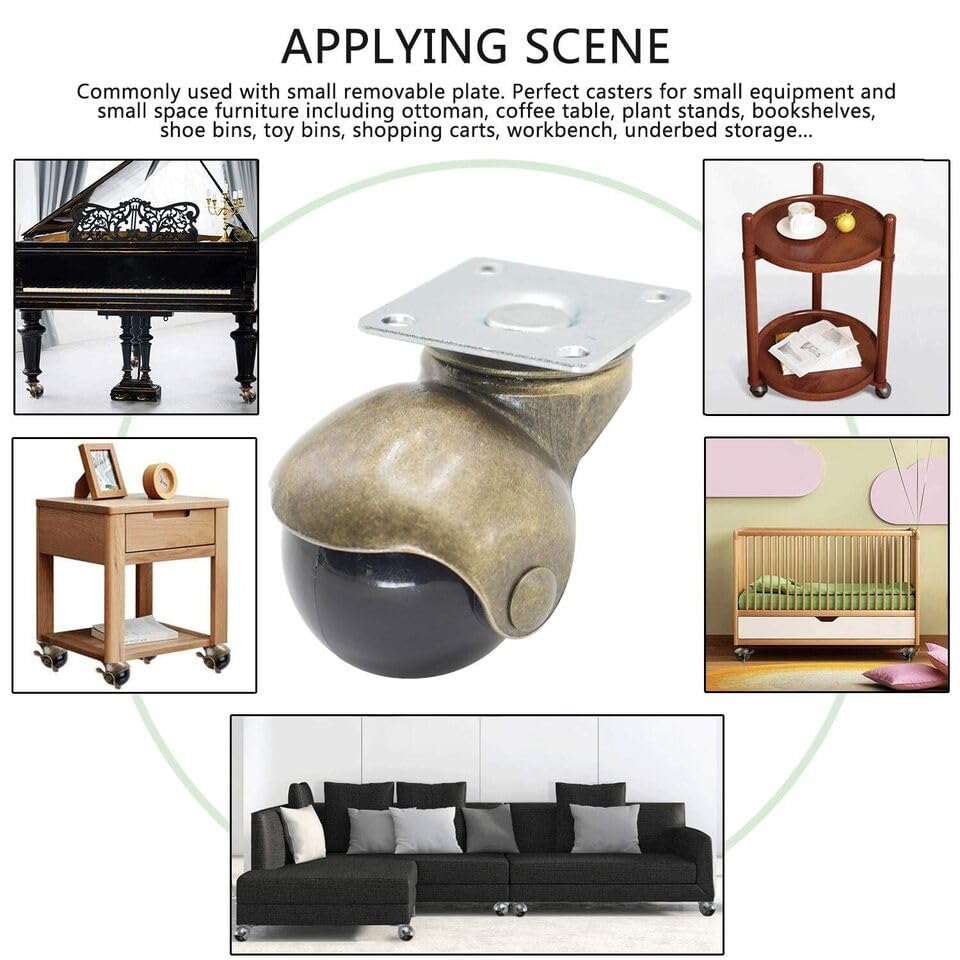 APPLYING SCENE

Commonly used with small removable plate. Perfect casters for small equipment and small space furniture including ottoman, coffee table, plant stands, bookshelves, shoe bins, toy bins, shopping carts, workbench, underbed storage...