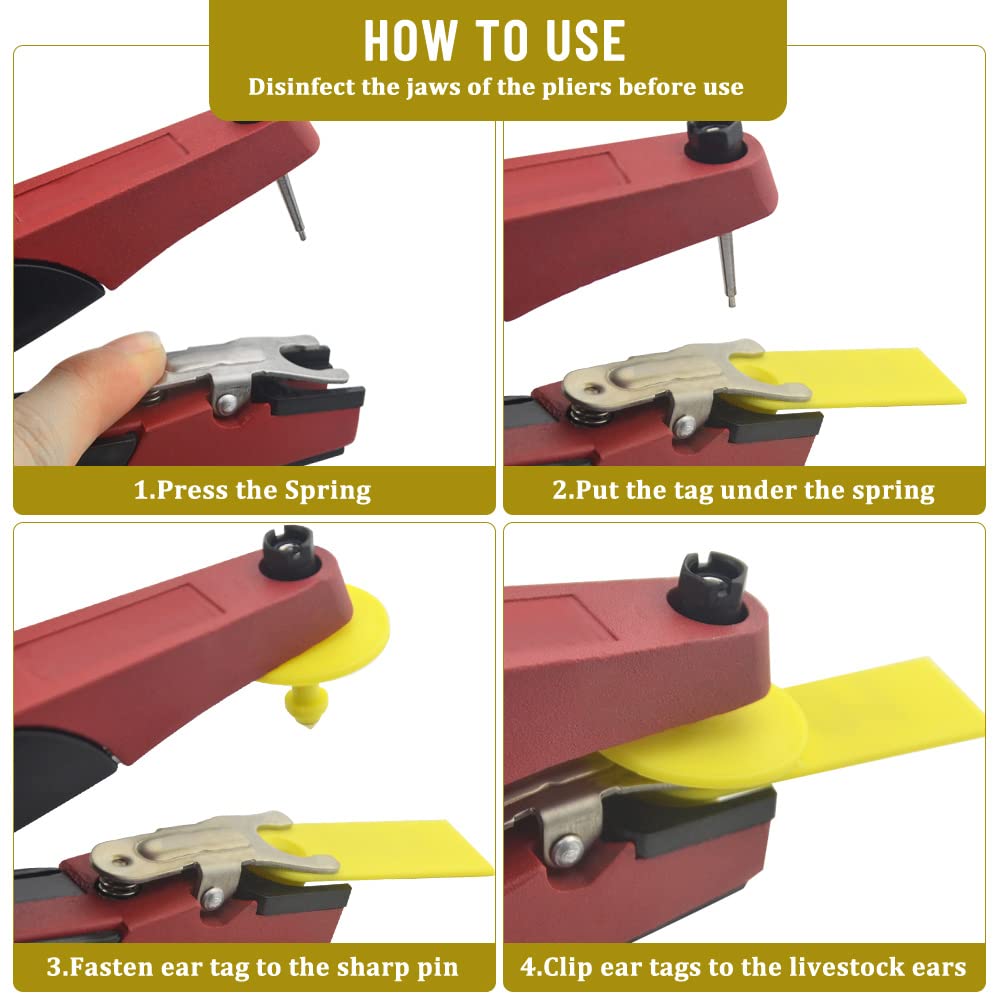 HOW TO USE

Disinfect the jaws of the pliers before use

1.Press the Spring

2.Put the tag under the spring

3.Fasten ear tag to the sharp pin

4.Clip ear tags to the livestock ears