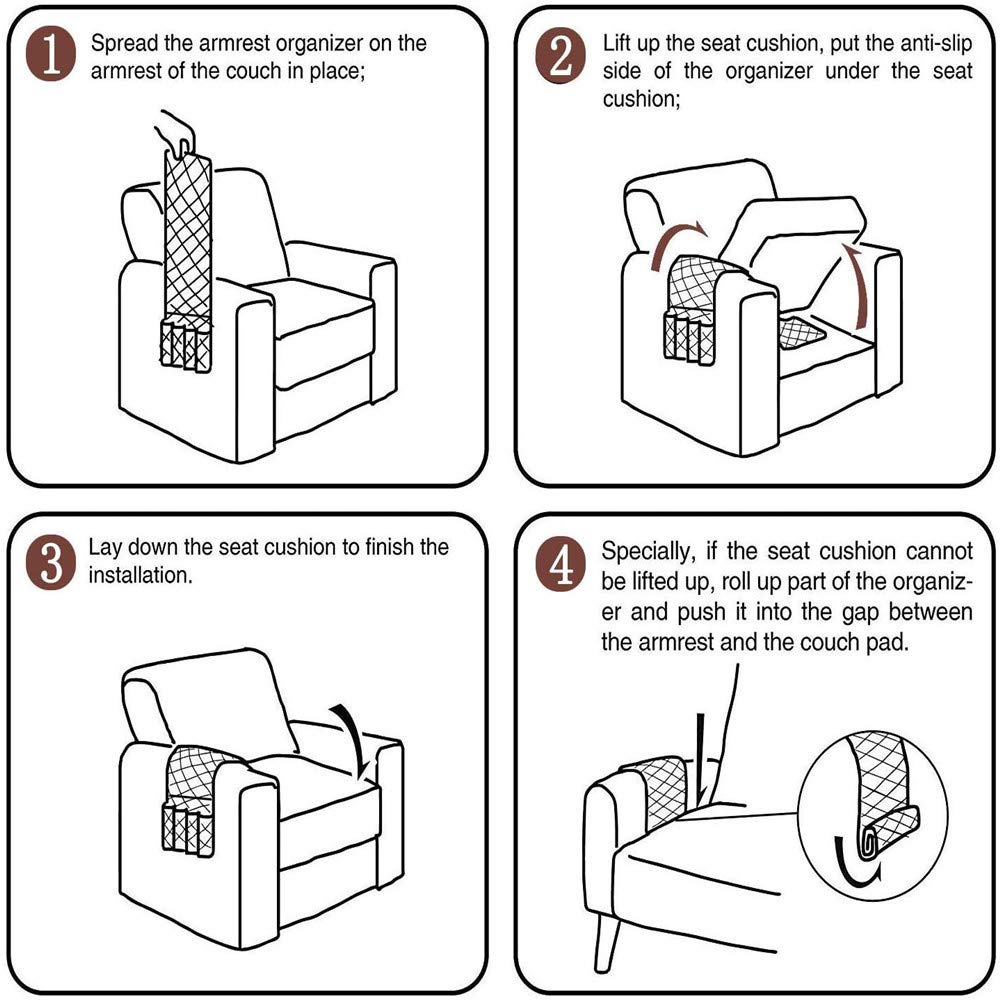 1 Spread the armrest organizer on the armrest of the couch in place;

2 Lift up the seat cushion, put the anti-slip side of the organizer under the seat cushion;

3 Lay down the seat cushion to finish the installation.

4 Specially, if the seat cushion cannot be lifted up, roll up part of the organizer and push it into the gap between the armrest and the couch pad.