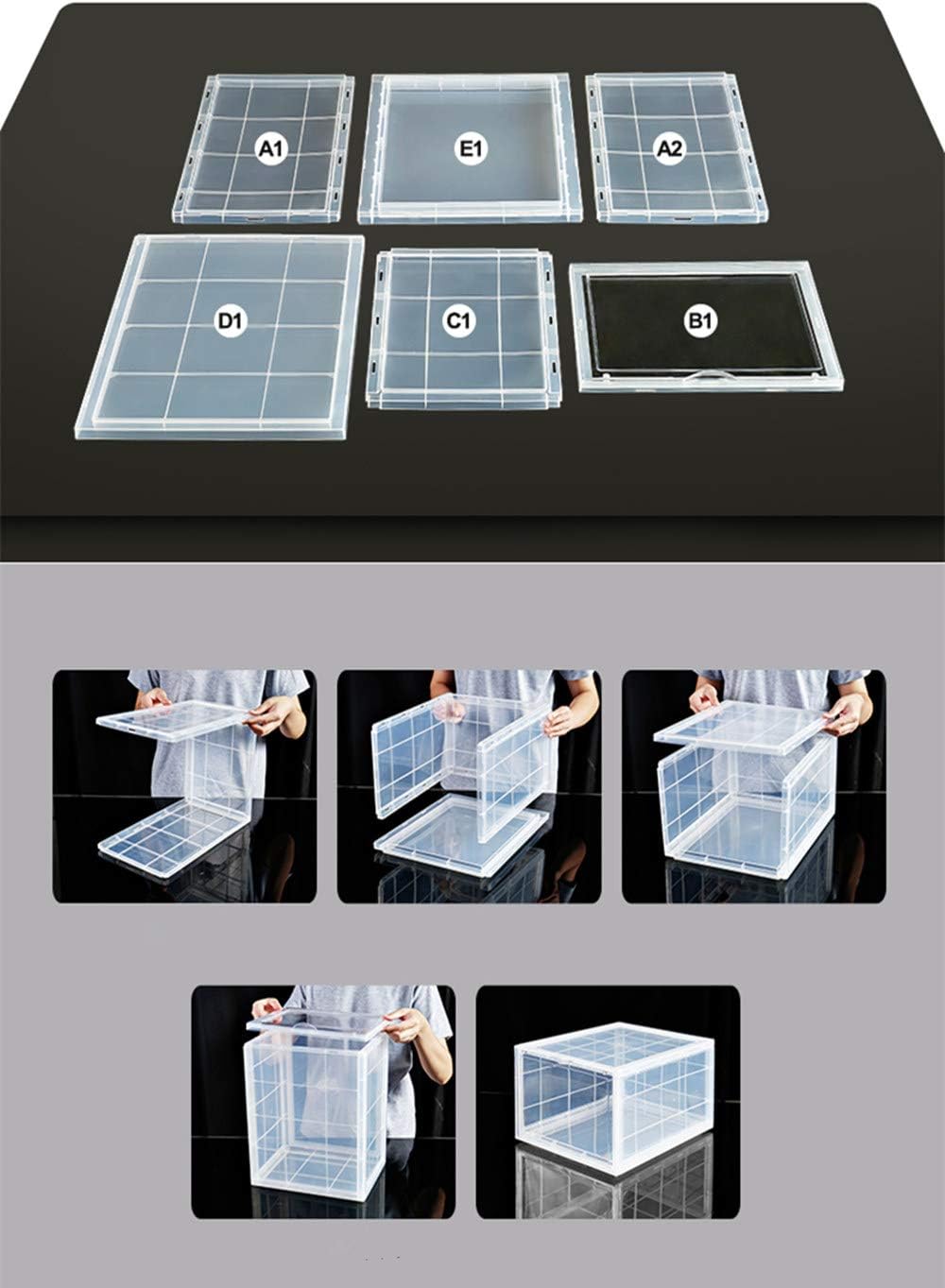 A1
E1
A2
D1
C1
B1