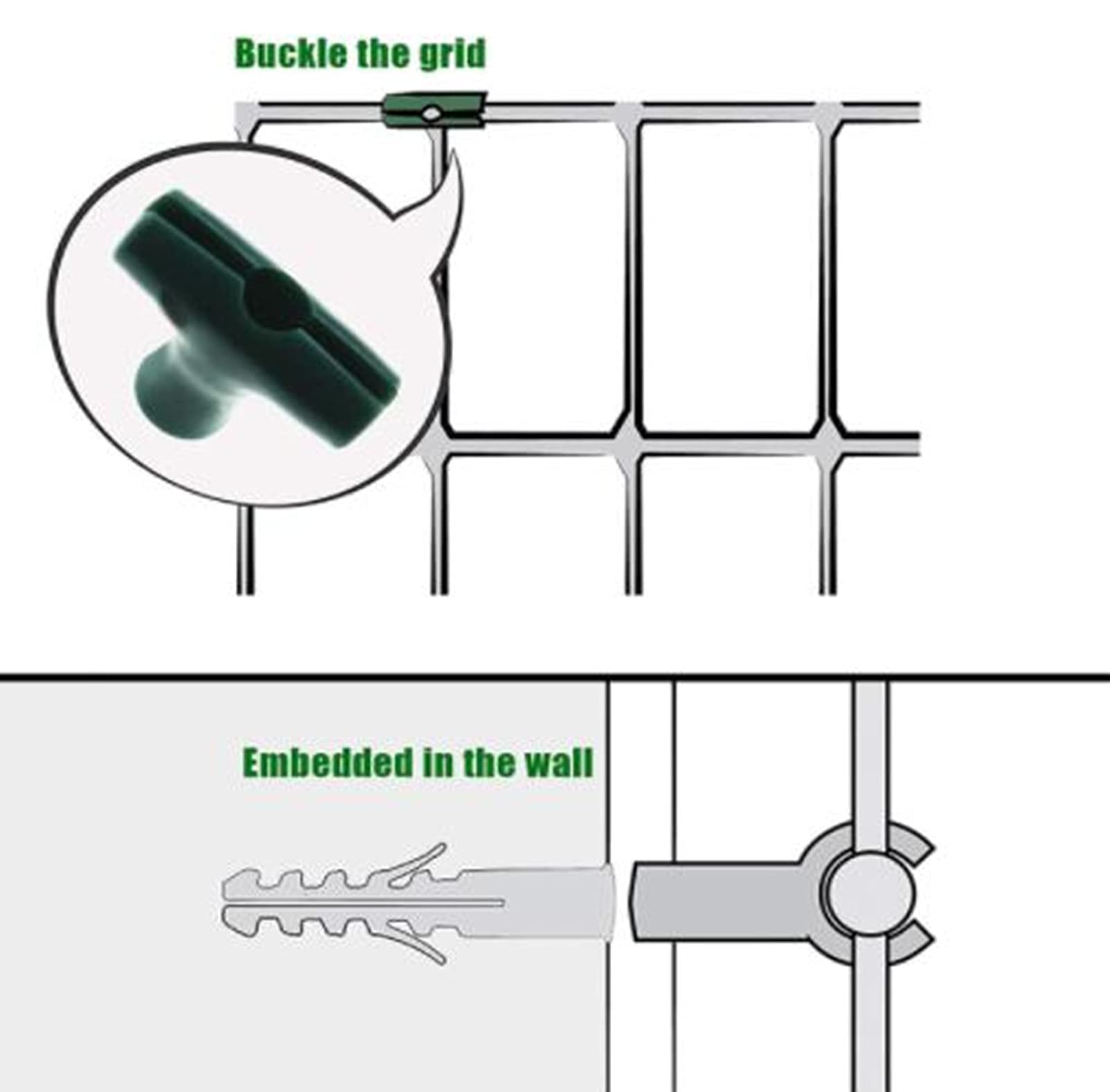 Buckle the grid

Embedded in the wall