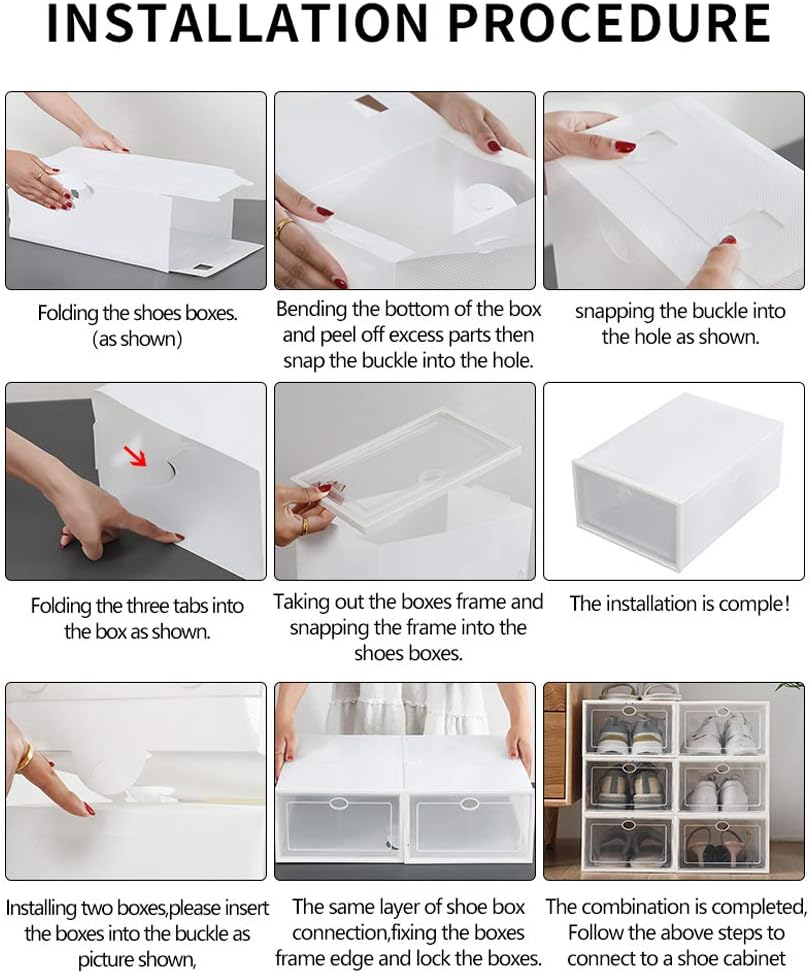 INSTALLATION PROCEDURE

Folding the shoes boxes. (as shown)

Bending the bottom of the box and peel off excess parts then snap the buckle into the hole.

snapping the buckle into the hole as shown.

Folding the three tabs into the box as shown.

Taking out the boxes frame and snapping the frame into the shoes boxes.

The installation is comple!

Installing two boxes,please insert the boxes into the buckle as picture shown,

The same layer of shoe box connection,fixing the boxes frame edge and lock the boxes.

The combination is completed, Follow the above steps to connect to a shoe cabinet