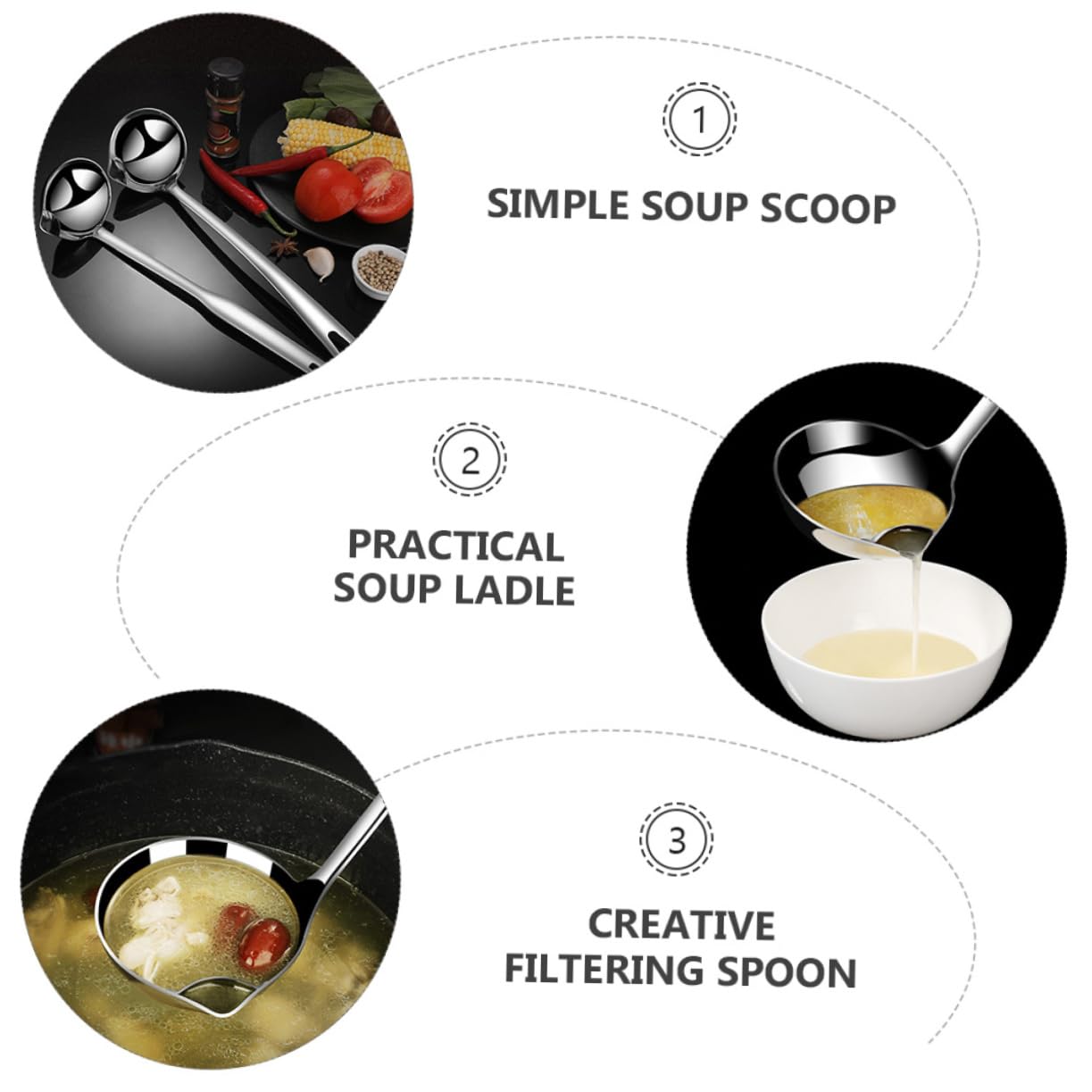 1

SIMPLE SOUP SCOOP

2

PRACTICAL SOUP LADLE

3

CREATIVE FILTERING SPOON