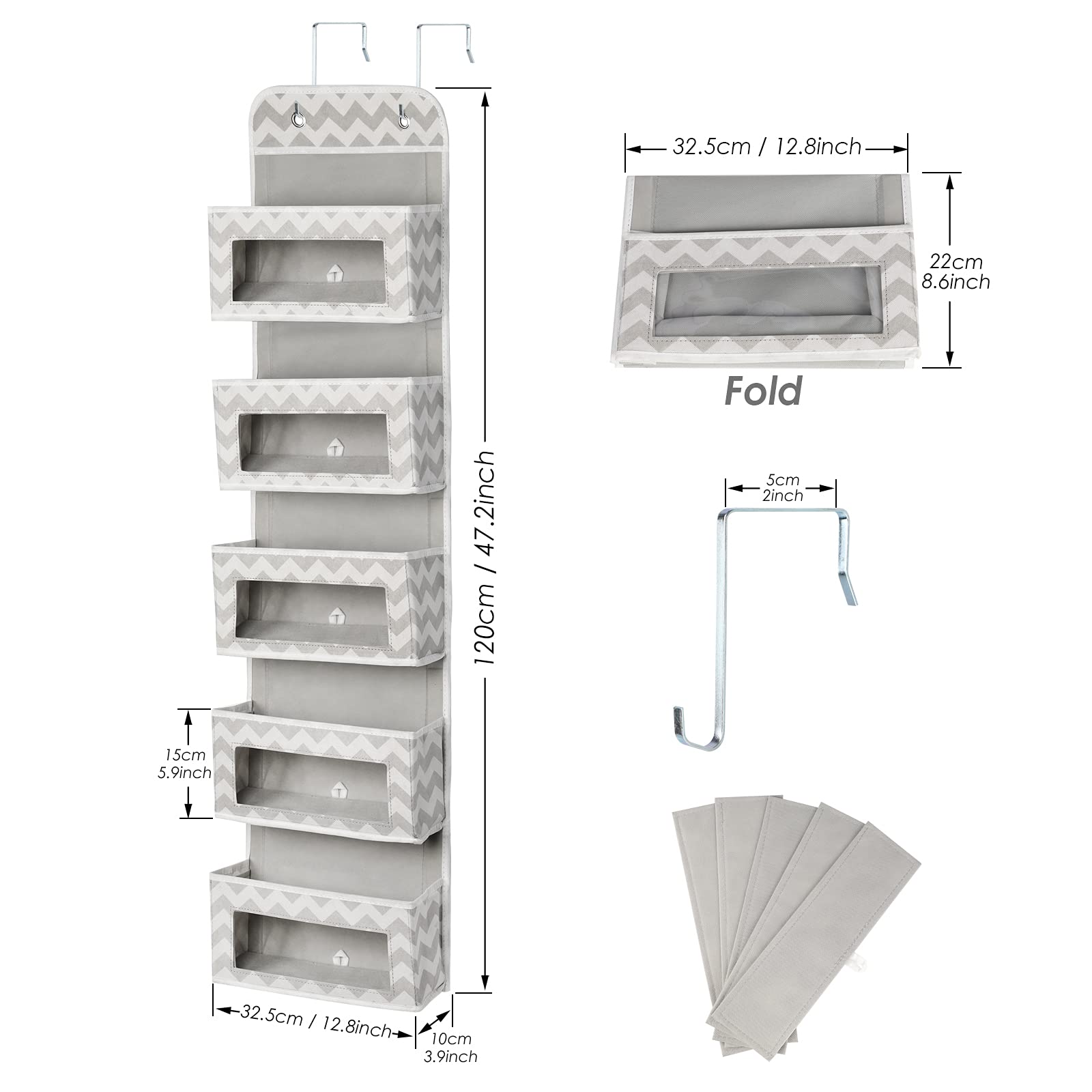 120cm / 47.2inch

15cm
5.9inch

32.5cm / 12.8inch

10cm
3.9inch

32.5cm / 12.8inch

22cm
8.6inch

Fold

5cm
2inch