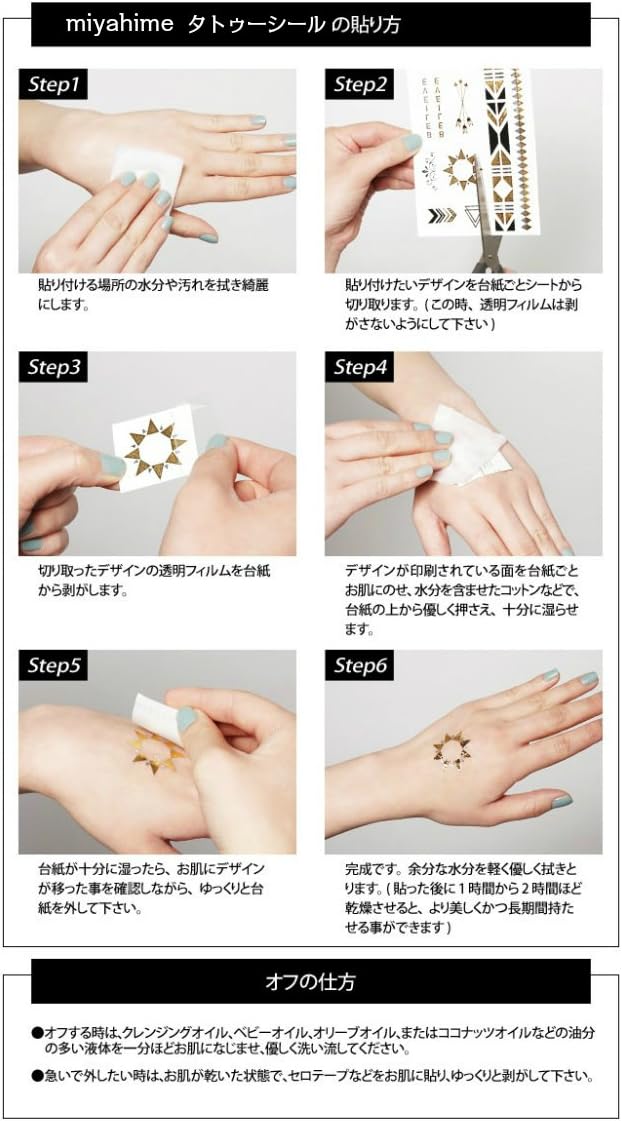 miyahime タトゥーシール の貼り方

Step1

貼り付ける場所の水分や汚れを拭き綺麗にします。

Step2

貼り付けたいデザインを台紙ごとシートから切り取ります。（この時、透明フィルムは剥がさないようにして下さい）

Step3

切り取ったデザインの透明フィルムを台紙から剥がします。

Step4

デザインが印刷されている面を台紙ごとお肌にのせ、水分を含ませたコットンなどで、台紙の上から優しく押さえ、十分に湿らせます。

Step5

台紙が十分に湿ったら、お肌にデザインが移った事を確認しながら、ゆっくりと台紙を外して下さい。

Step6

完成です。余分な水分を軽く優しく拭きとります。（貼った後に１時間から２時間ほど乾燥させると、より美しくかつ長期間持たせる事ができます）

オフの仕方

●オフする時は、クレンジングオイル、ベビーオイル、オリーブオイル、またはココナッツオイルなどの油分の多い液体を一分ほどお肌になじませ、優しく洗い流してください。

●急いで外したい時は、お肌が乾いた状態で、セロテープなどをお肌に貼り、ゆっくりと剥がして下さい。