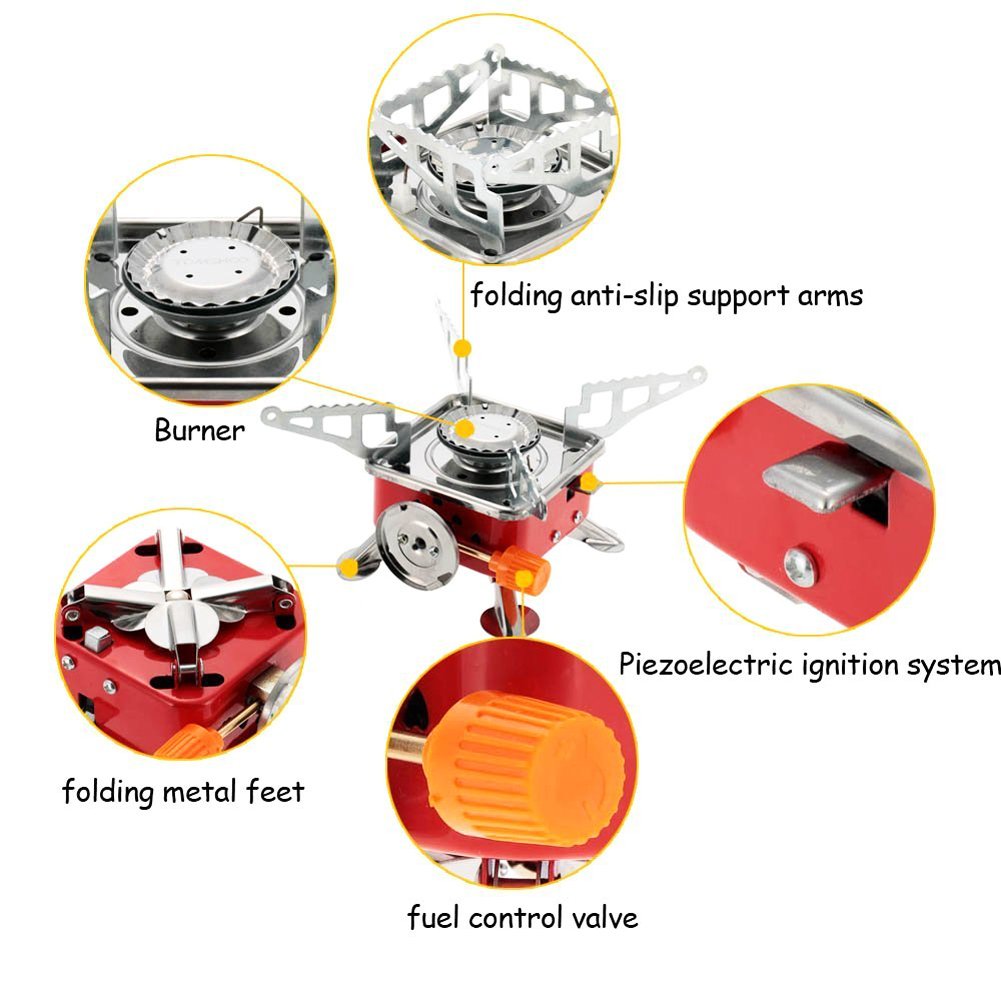 folding anti-slip support arms

Burner

Piezoelectric ignition system

folding metal feet

fuel control valve