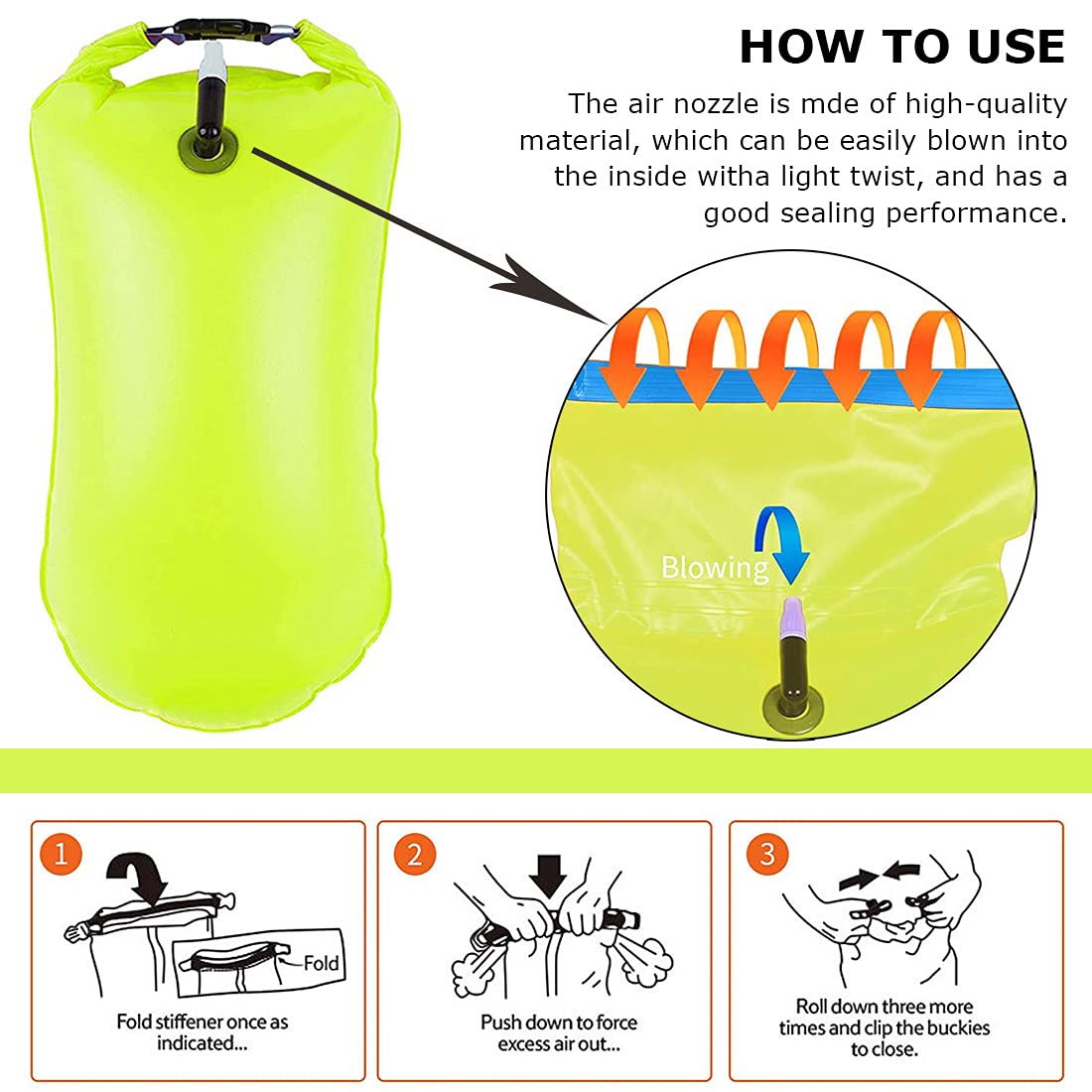 HOW TO USE

The air nozzle is mde of high-quality material, which can be easily blown into the inside witha light twist, and has a good sealing performance.

Blowing

1

Fold

Fold stiffener once as indicated...

2

Push down to force excess air out...

3

Roll down three more times and clip the buckies to close.