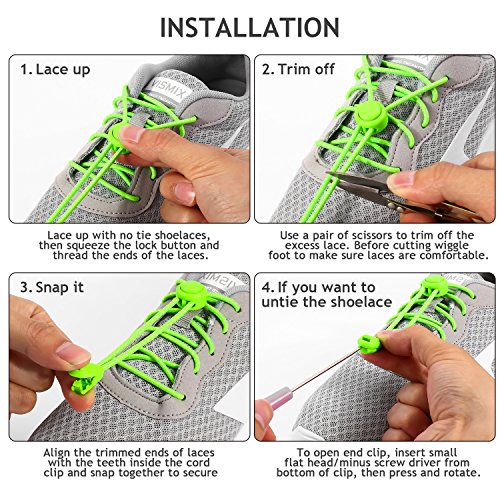 INSTALLATION

1. Lace up

VISMIX

Lace up with no tie shoelaces, then squeeze the lock button and thread the ends of the laces.

2. Trim off

Use a pair of scissors to trim off the excess lace. Before cutting wiggle foot to make sure laces are comfortable.

3. Snap it

VISMIX

Align the trimmed ends of laces with the teeth inside the cord clip and snap together to secure

4. If you want to untie the shoelace

To open end clip, insert small flat head/minus screw driver from bottom of clip, then press and rotate.