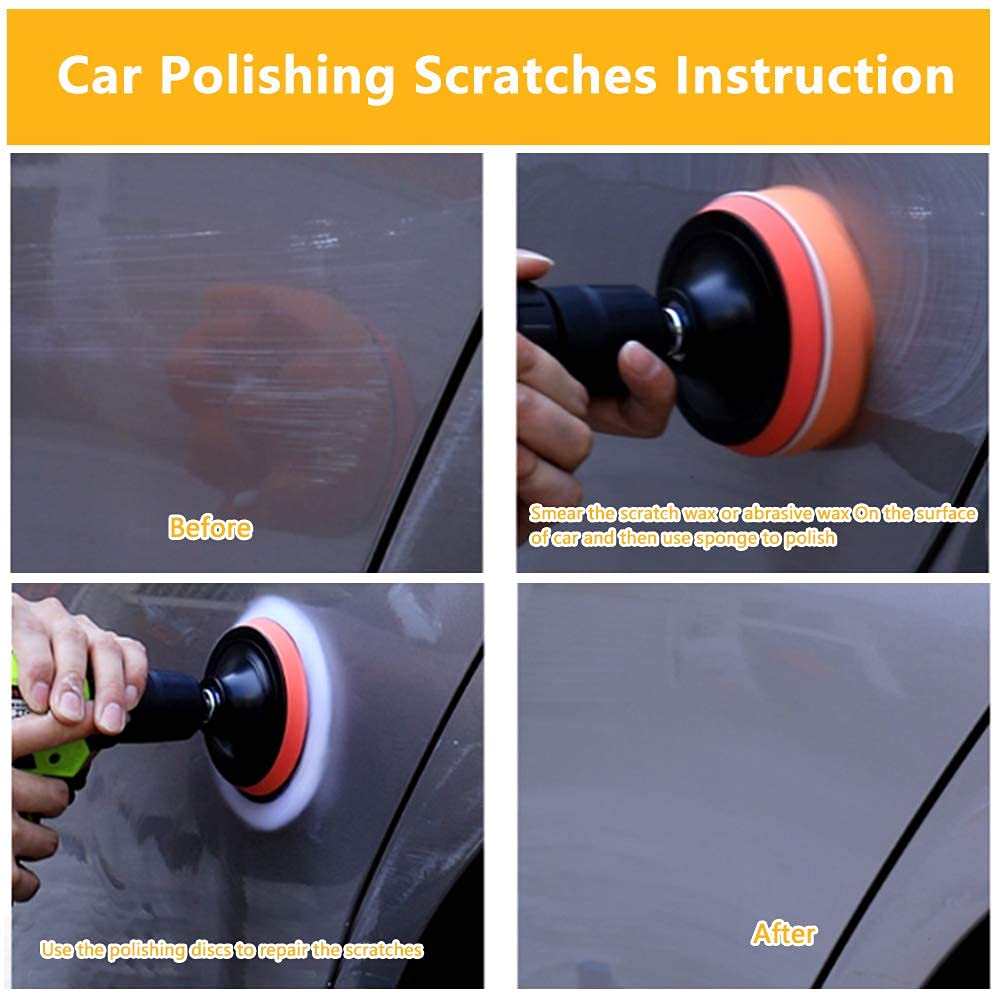 Car Polishing Scratches Instruction

Before

Smear the scratch wax or abrasive wax On the surface of car and then use sponge to polish

Use the polishing discs to repair the scratches

After