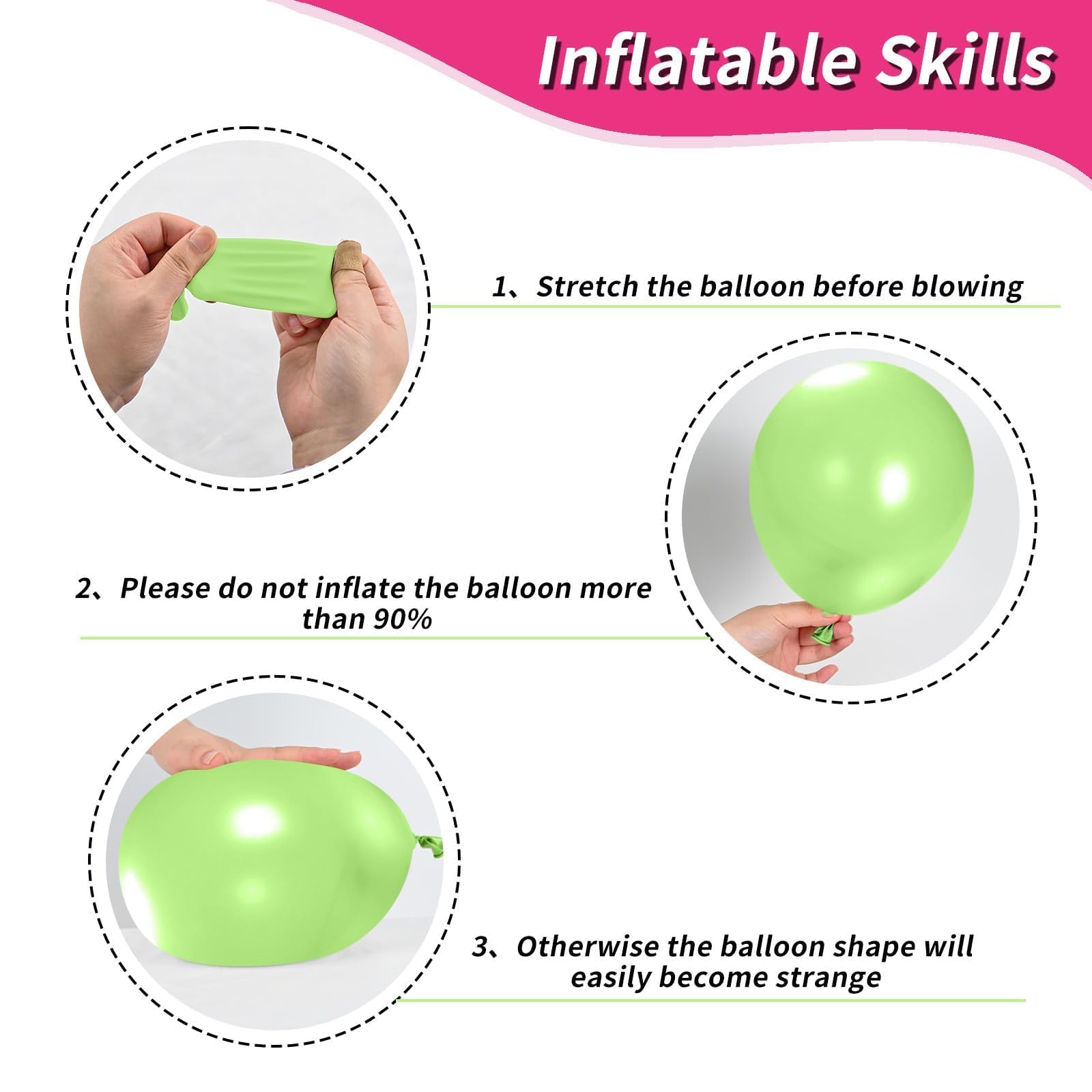 Inflatable Skills

1、Stretch the balloon before blowing

2、Please do not inflate the balloon more than 90%

3、Otherwise the balloon shape will easily become strange