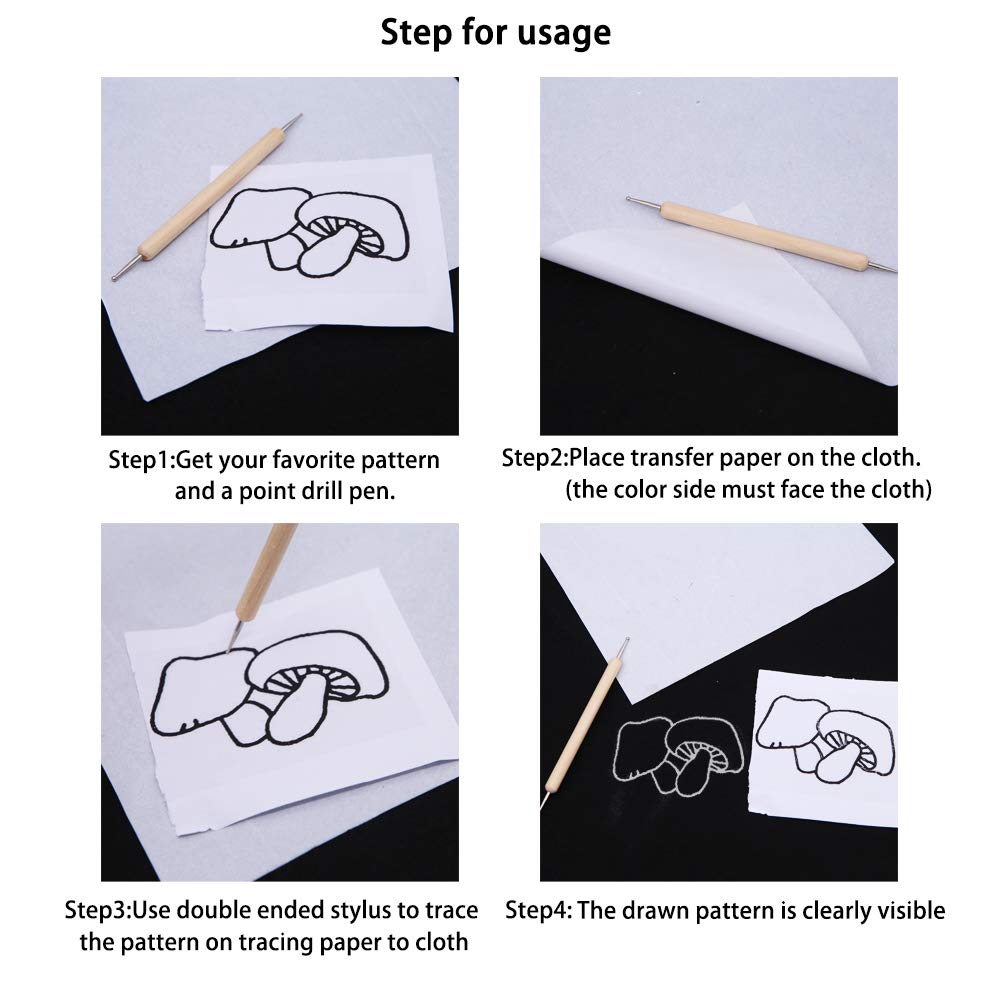 Step for usage

Step1:Get your favorite pattern and a point drill pen.

Step2:Place transfer paper on the cloth. (the color side must face the cloth)

Step3:Use double ended stylus to trace the pattern on tracing paper to cloth

Step4: The drawn pattern is clearly visible