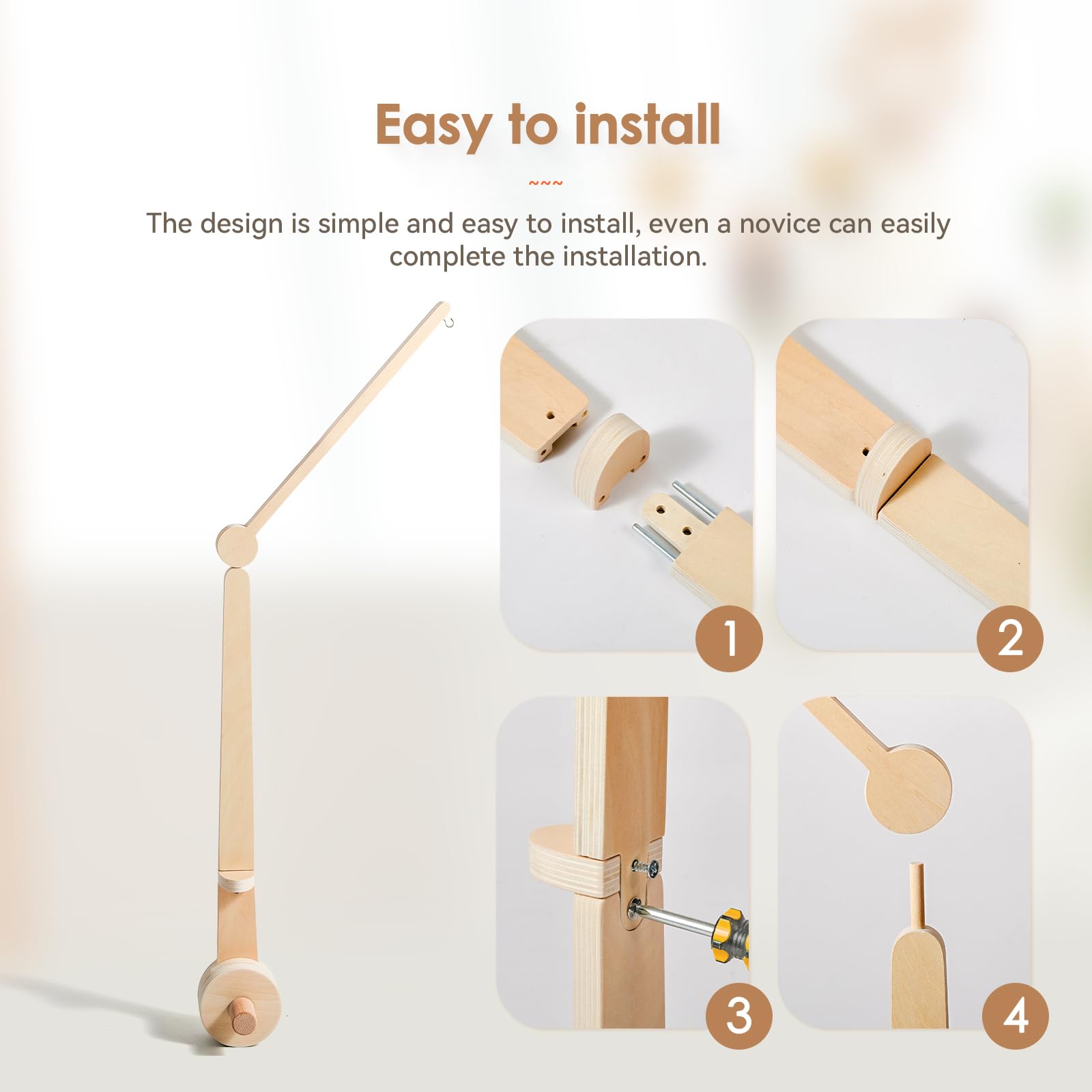 Easy to install

~~~

The design is simple and easy to install, even a novice can easily complete the installation.

1

2

3

4