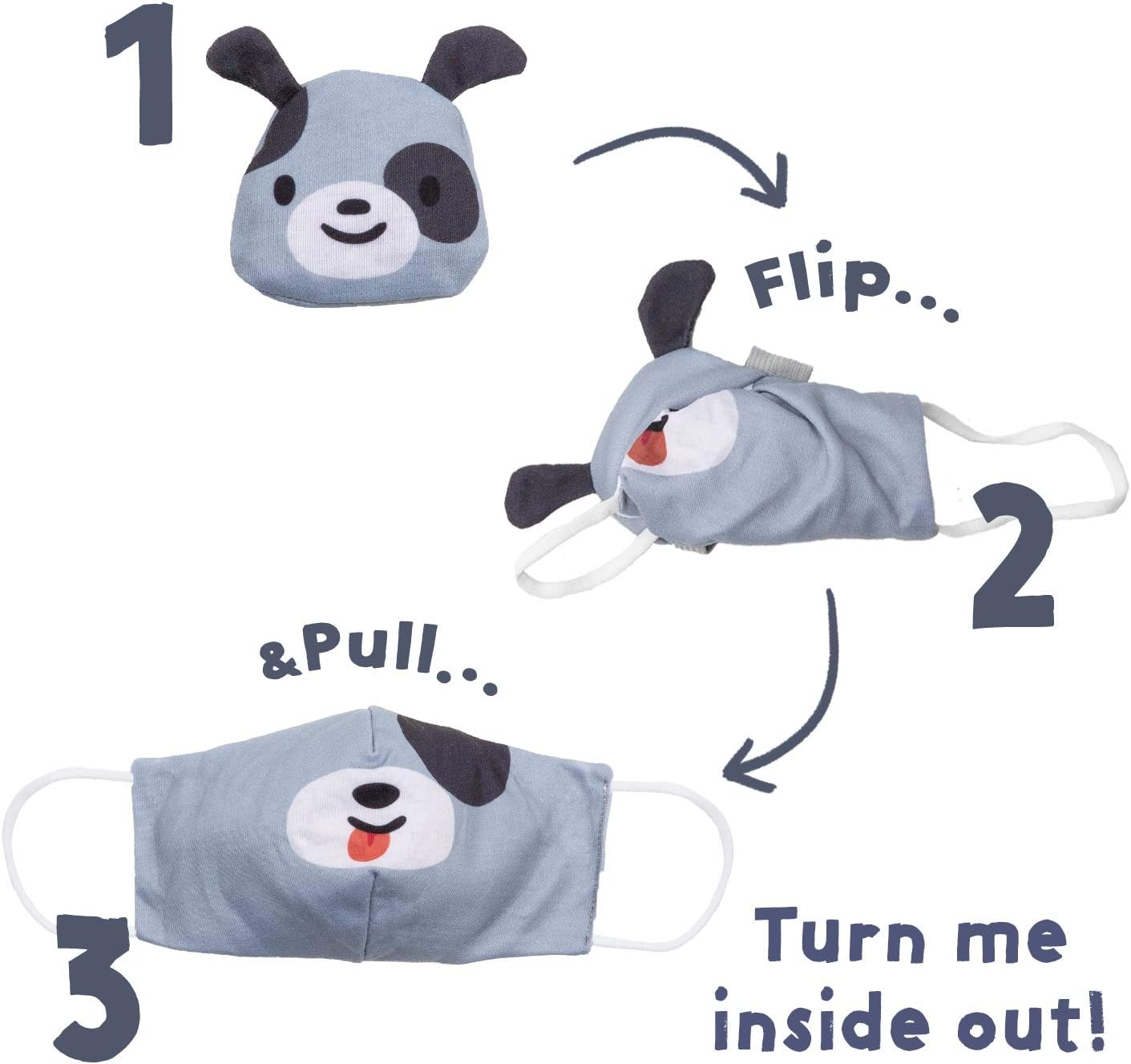 1

Flip...

2

&Pull...

3

Turn me inside out!