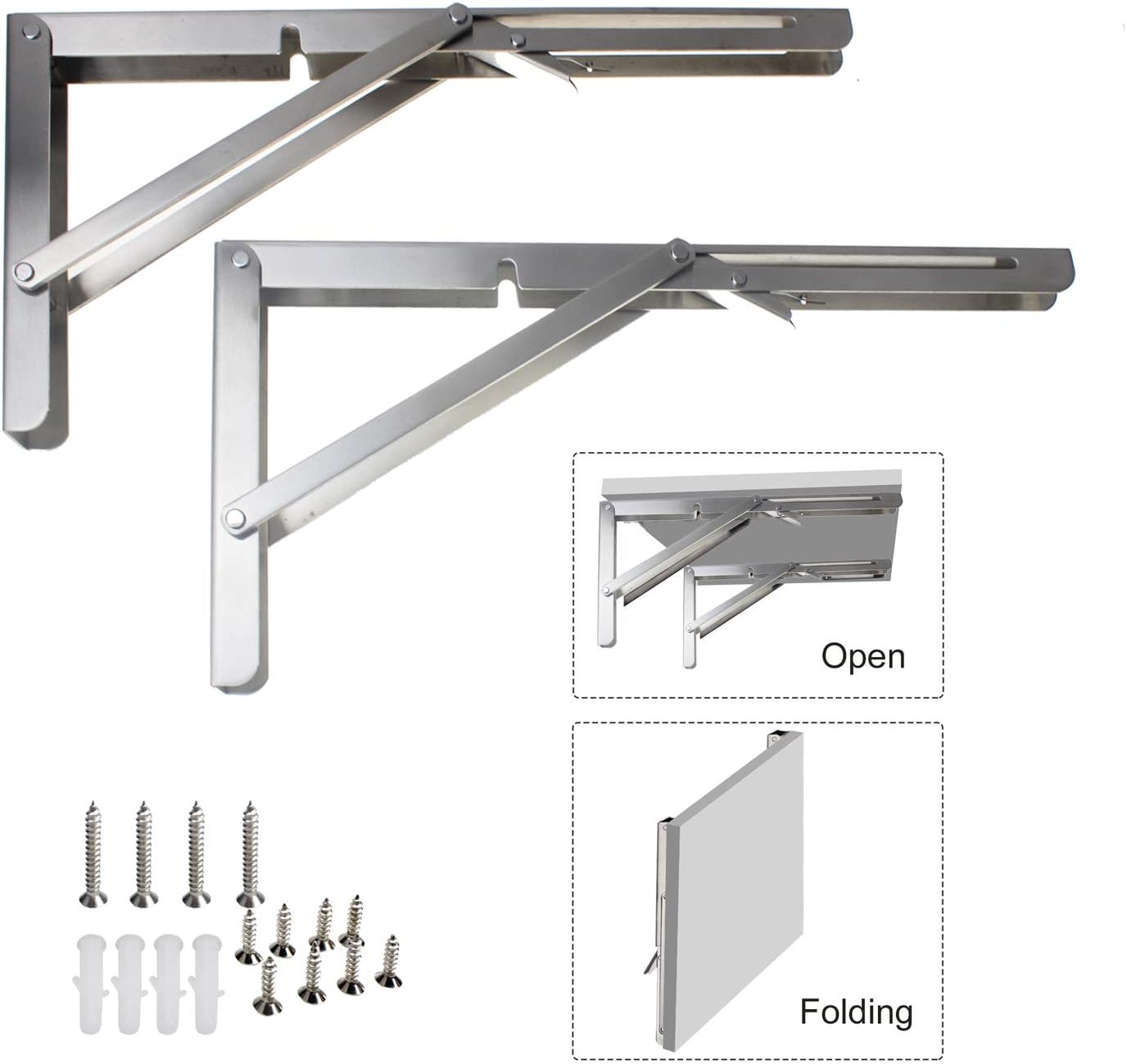 Open

Folding