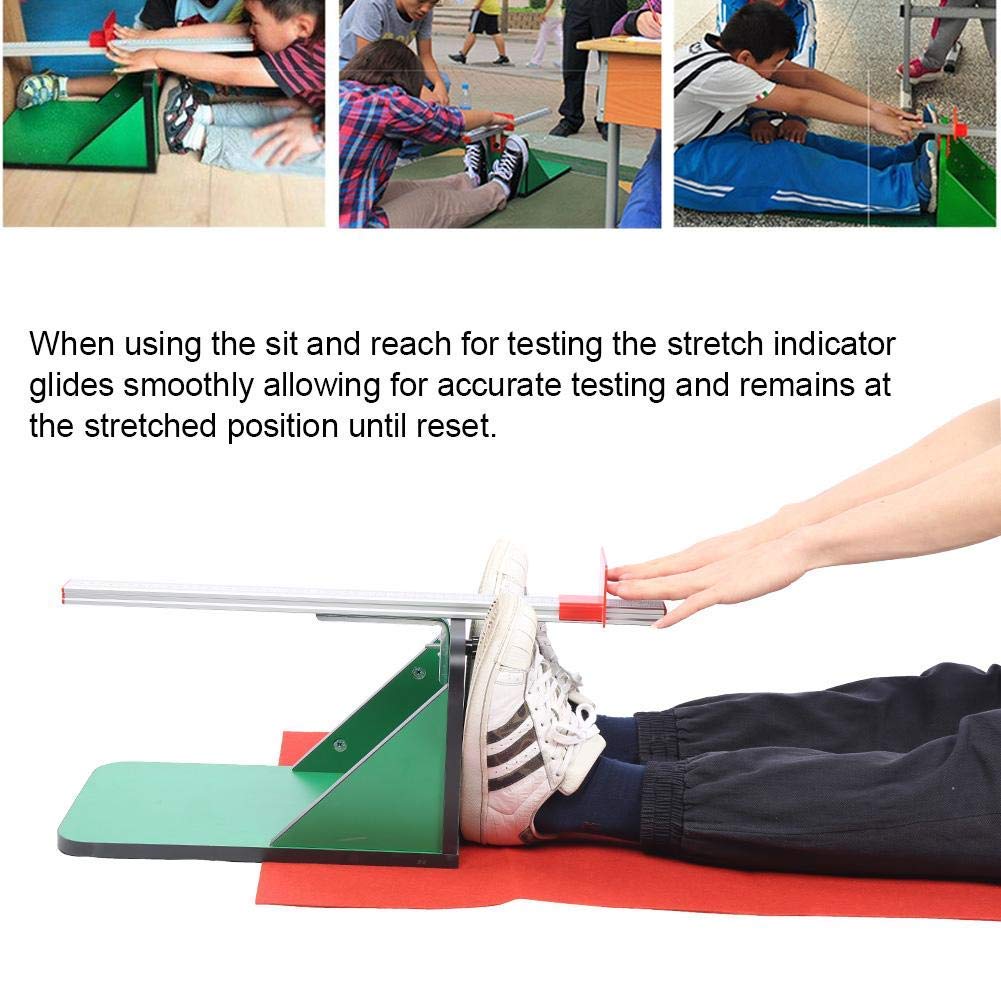 When using the sit and reach for testing the stretch indicator glides smoothly allowing for accurate testing and remains at the stretched position until reset.