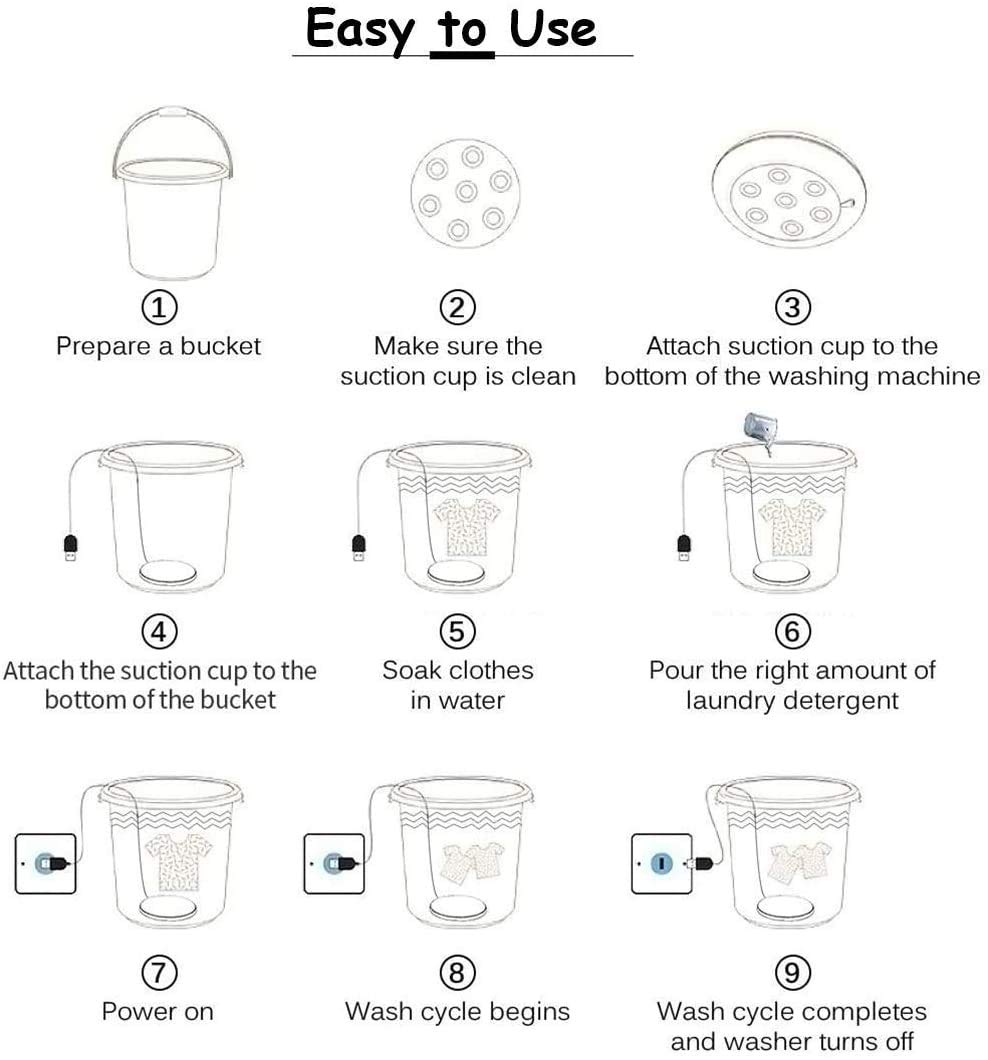 Easy to Use

①
Prepare a bucket

②
Make sure the suction cup is clean

③
Attach suction cup to the bottom of the washing machine

④
Attach the suction cup to the bottom of the bucket

⑤
Soak clothes in water

⑥
Pour the right amount of laundry detergent

⑦
Power on

⑧
Wash cycle begins

⑨
Wash cycle completes and washer turns off