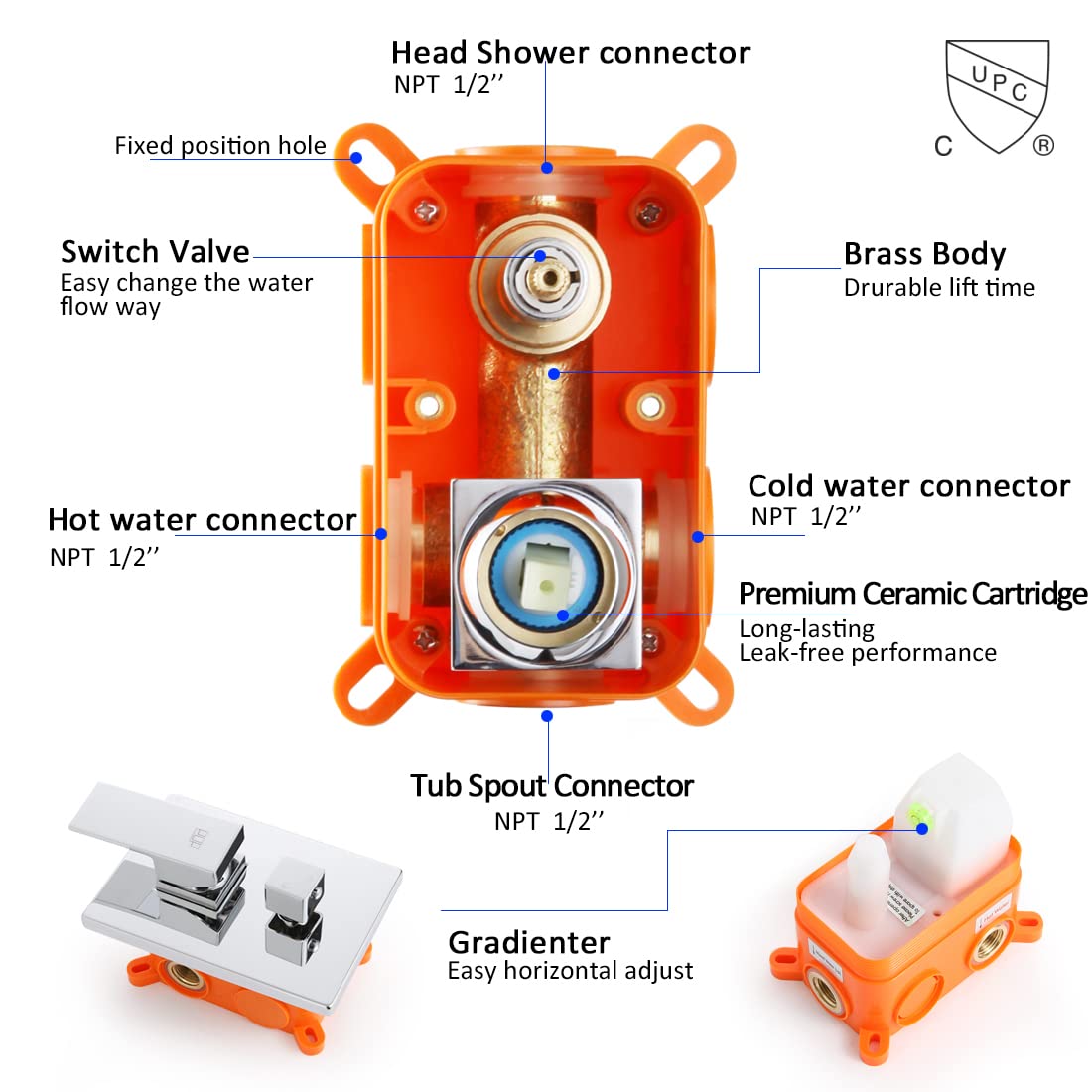 Head Shower connector
NPT 1/2''

UPC
C ®

Fixed position hole

Switch Valve
Easy change the water flow way

Brass Body
Drurable lift time

Hot water connector
NPT 1/2''

Cold water connector
NPT 1/2''

Premium Ceramic Cartridge
Long-lasting
Leak-free performance

Tub Spout Connector
NPT 1/2''

Gradienter
Easy horizontal adjust