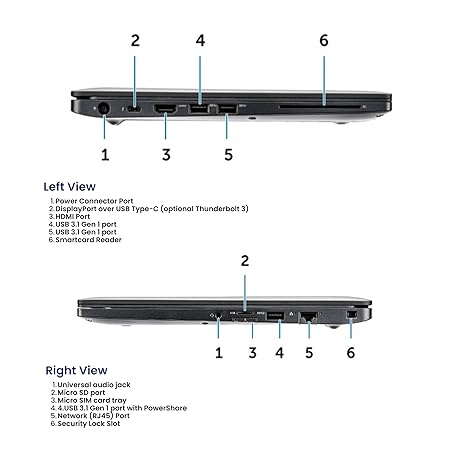 2 4 6

1 3 5

Left View
1. Power Connector Port
2. DisplayPort over USB Type-C (optional Thunderbolt 3)
3. HDMI Port
4. USB 3.1 Gen 1 port
5. USB 3.1 Gen 1 port
6. Smartcard Reader

2

1 3 4 5 6

Right View
1. Universal audio jack
2. Micro SD port
3. Micro SIM card tray
4. 4.USB 3.1 Gen 1 port with PowerShare
5. Network (RJ45) Port
6. Security Lock Slot