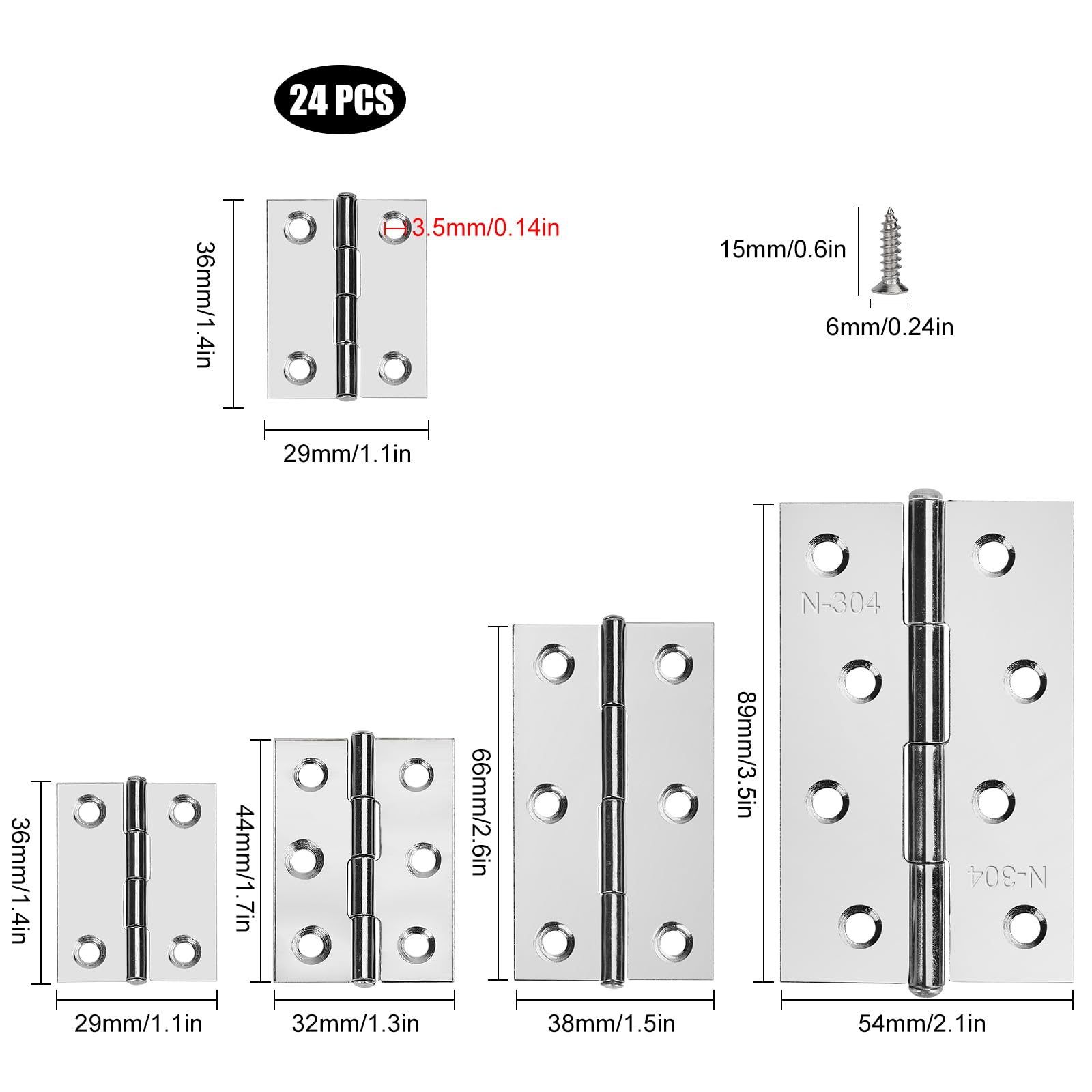 24 PCS

36mm/1.4in

3.5mm/0.14in

29mm/1.1in

15mm/0.6in

6mm/0.24in

36mm/1.4in

29mm/1.1in

44mm/1.7in

32mm/1.3in

66mm/2.6in

38mm/1.5in

89mm/3.5in

N-304

N-304

54mm/2.1in