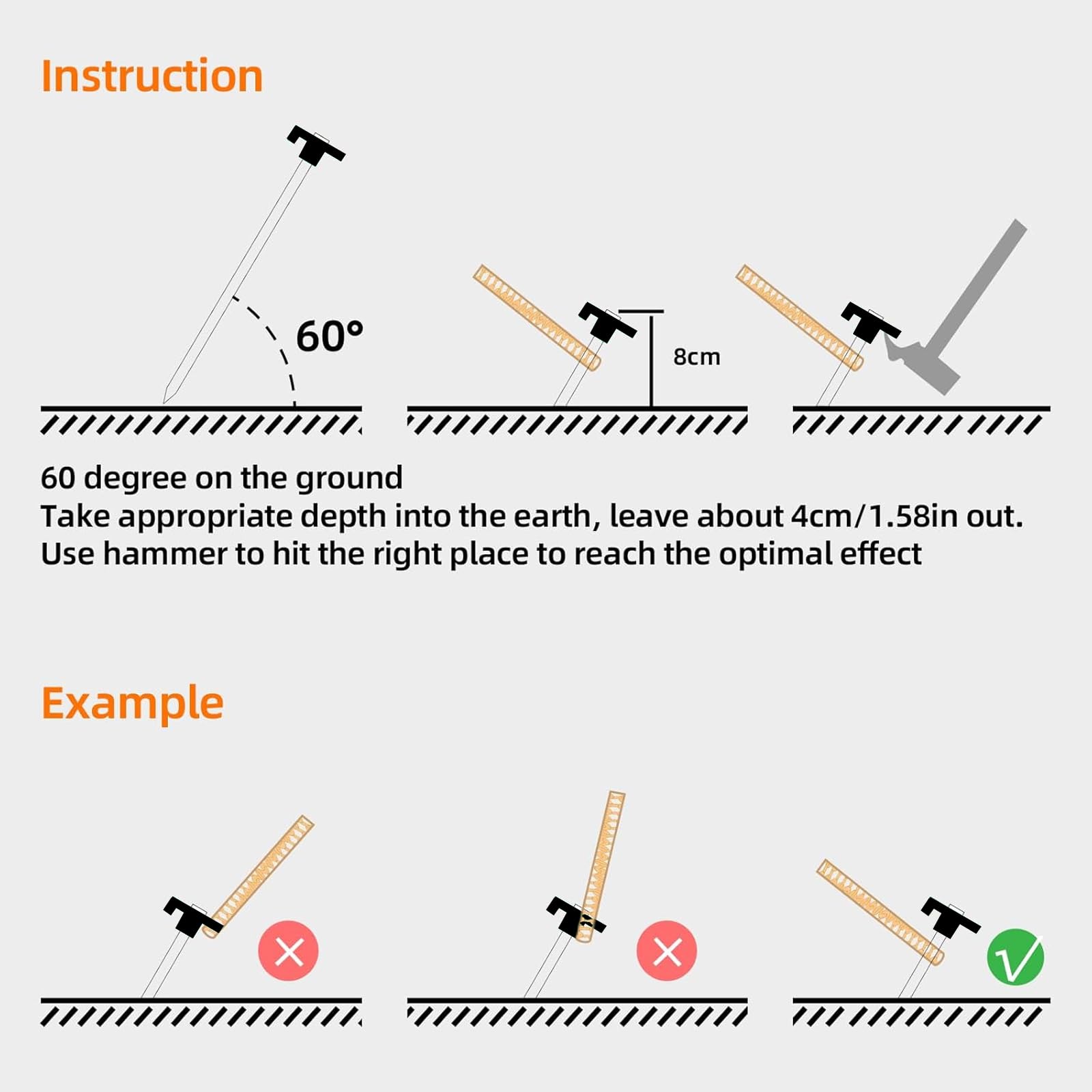 Instruction

60°

8cm

60 degree on the ground
Take appropriate depth into the earth, leave about 4cm/1.58in out.
Use hammer to hit the right place to reach the optimal effect

Example