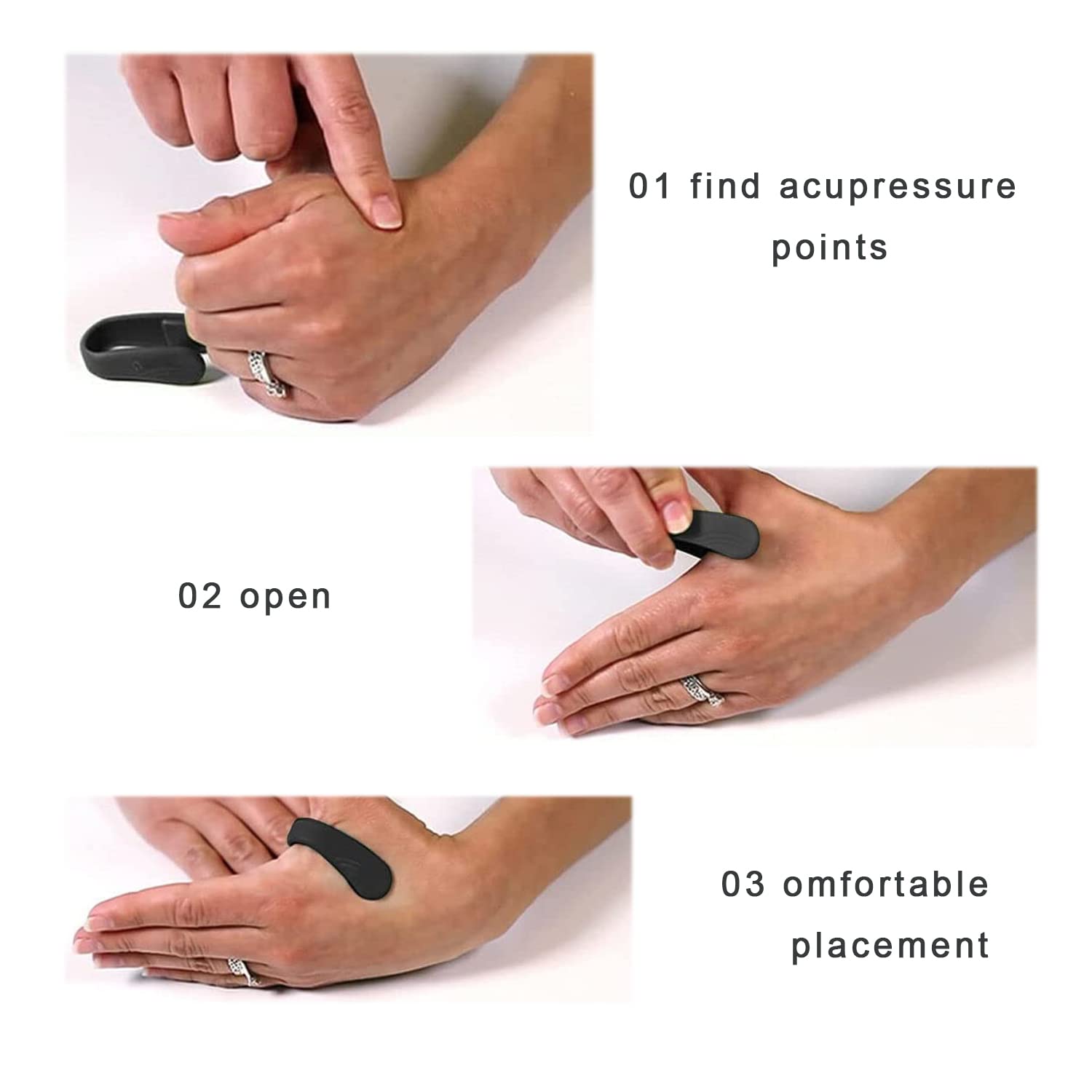 01 find acupressure points

02 open

03 omfortable placement