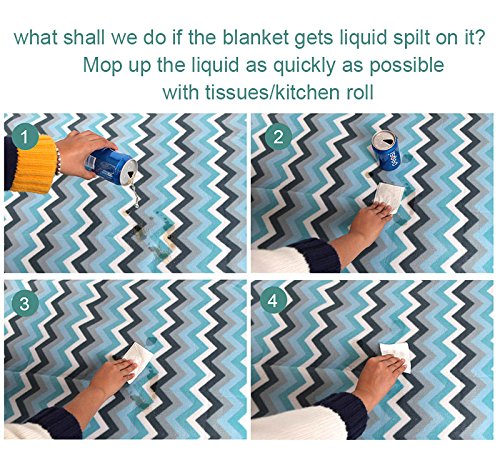 what shall we do if the blanket gets liquid spilt on it?
Mop up the liquid as quickly as possible
with tissues/kitchen roll

1

2

3

4