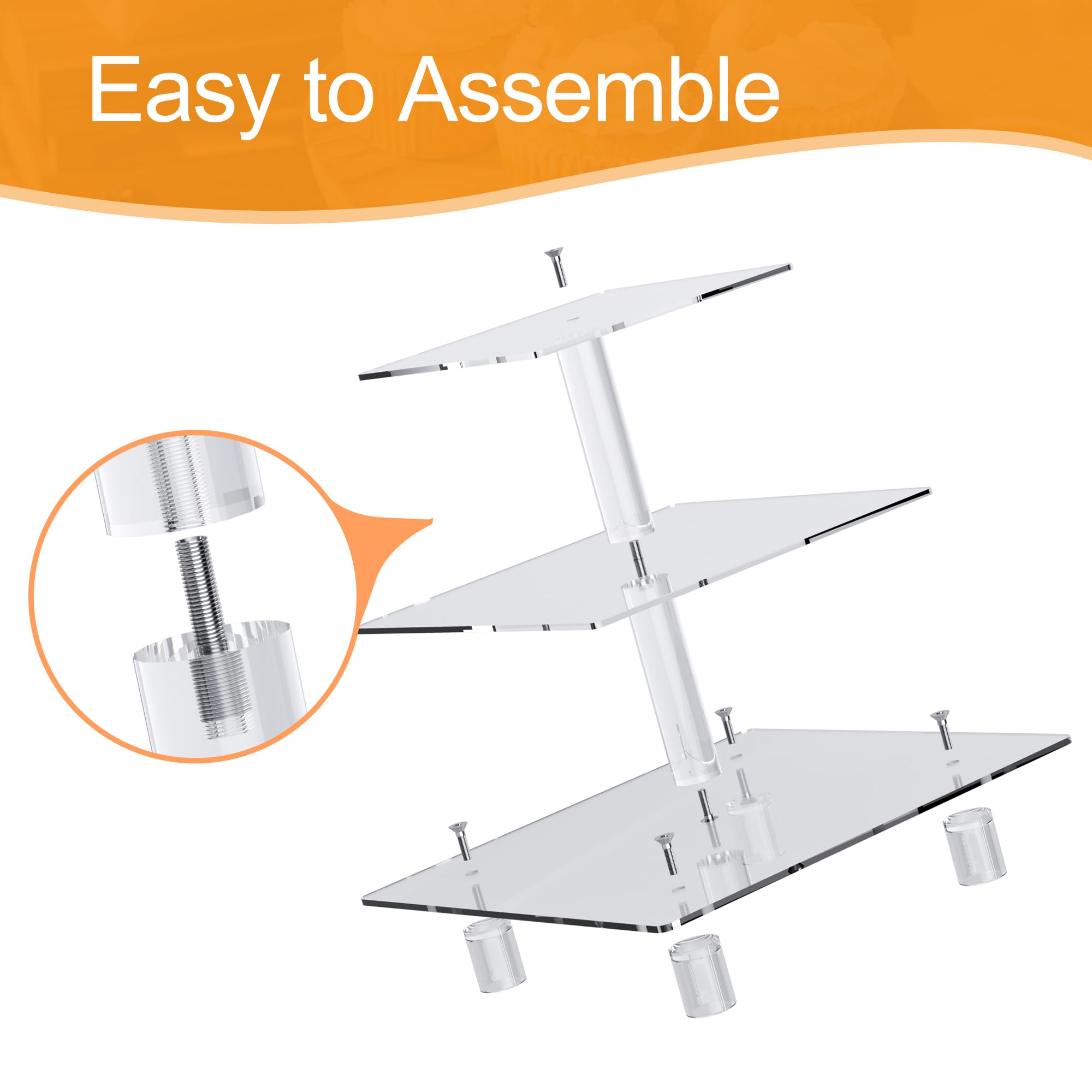 Easy to Assemble