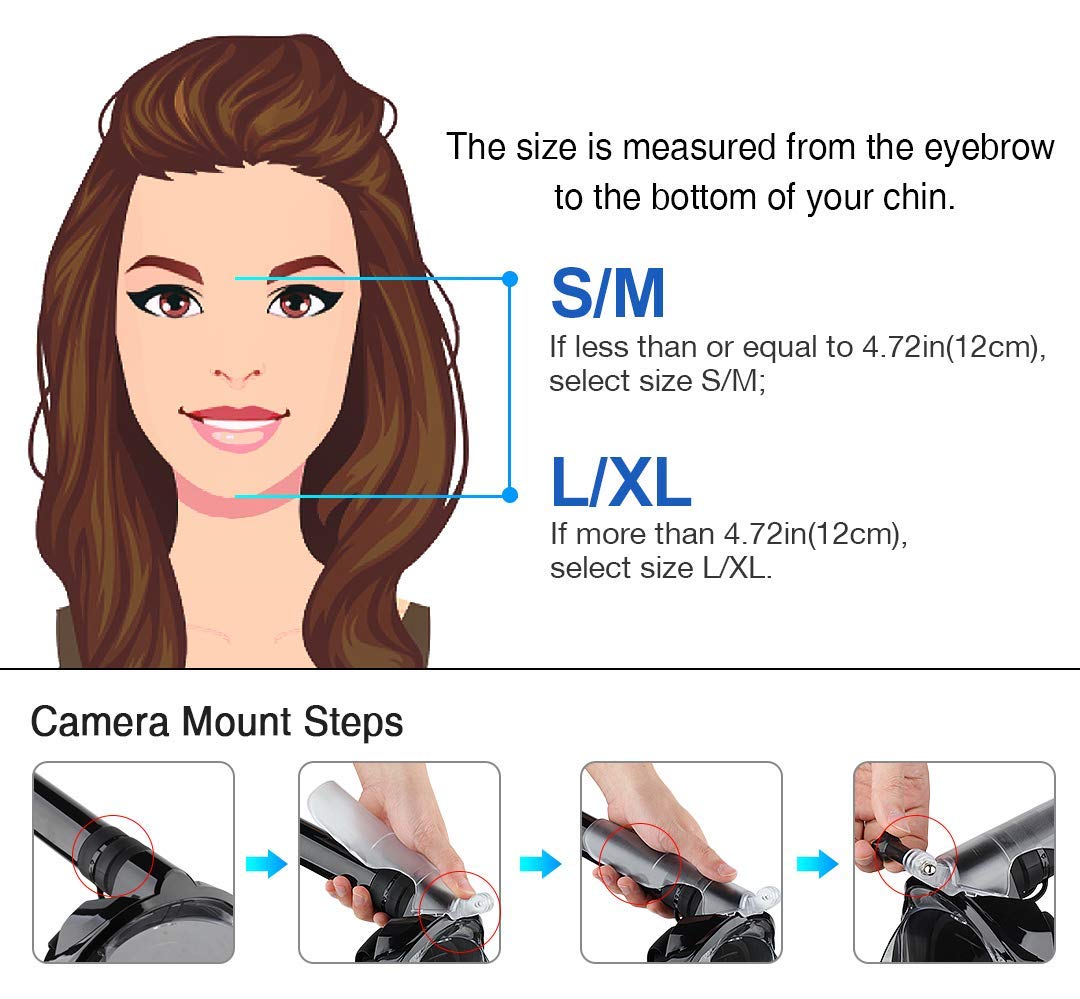 The size is measured from the eyebrow to the bottom of your chin.

S/M
If less than or equal to 4.72in(12cm), select size S/M;

L/XL
If more than 4.72in(12cm), select size L/XL.

Camera Mount Steps