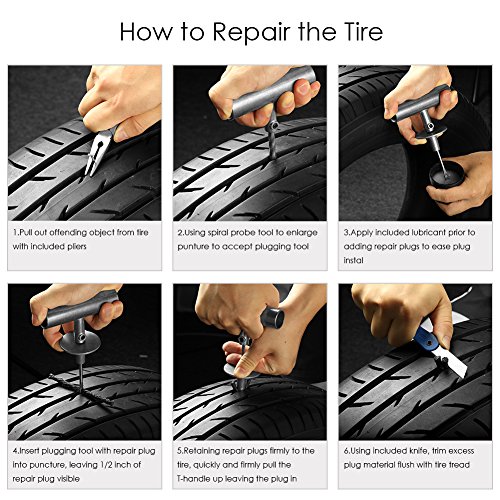 How to Repair the Tire

1.Pull out offending object from tire with included pliers

2.Using spiral probe tool to enlarge punture to accept plugging tool

3.Apply included lubricant prior to adding repair plugs to ease plug instal

4.Insert plugging tool with repair plug into puncture, leaving 1/2 inch of repair plug visible

5.Retaining repair plugs firmly to the tire, quickly and firmly pull the T-handle up leaving the plug in

6.Using included knife, trim excess plug material flush with tire tread