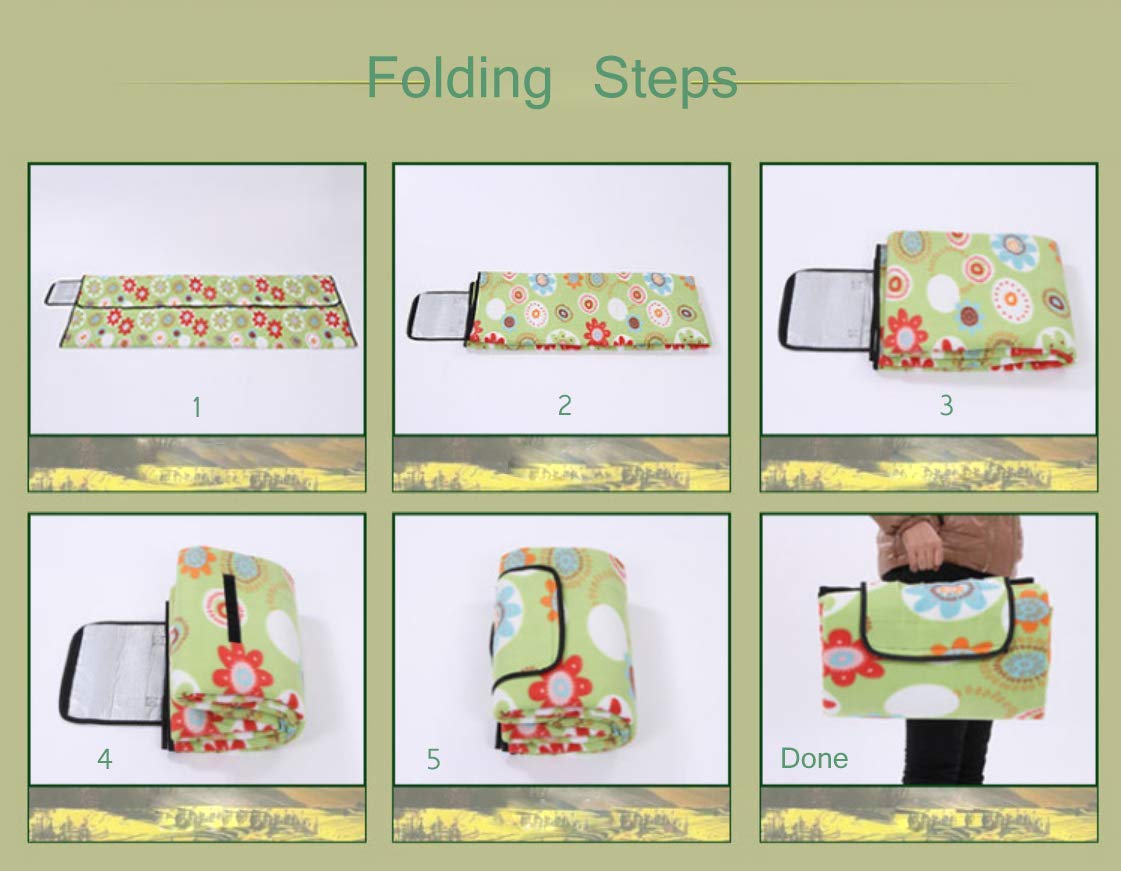 Folding Steps

1

2

3

4

5

Done