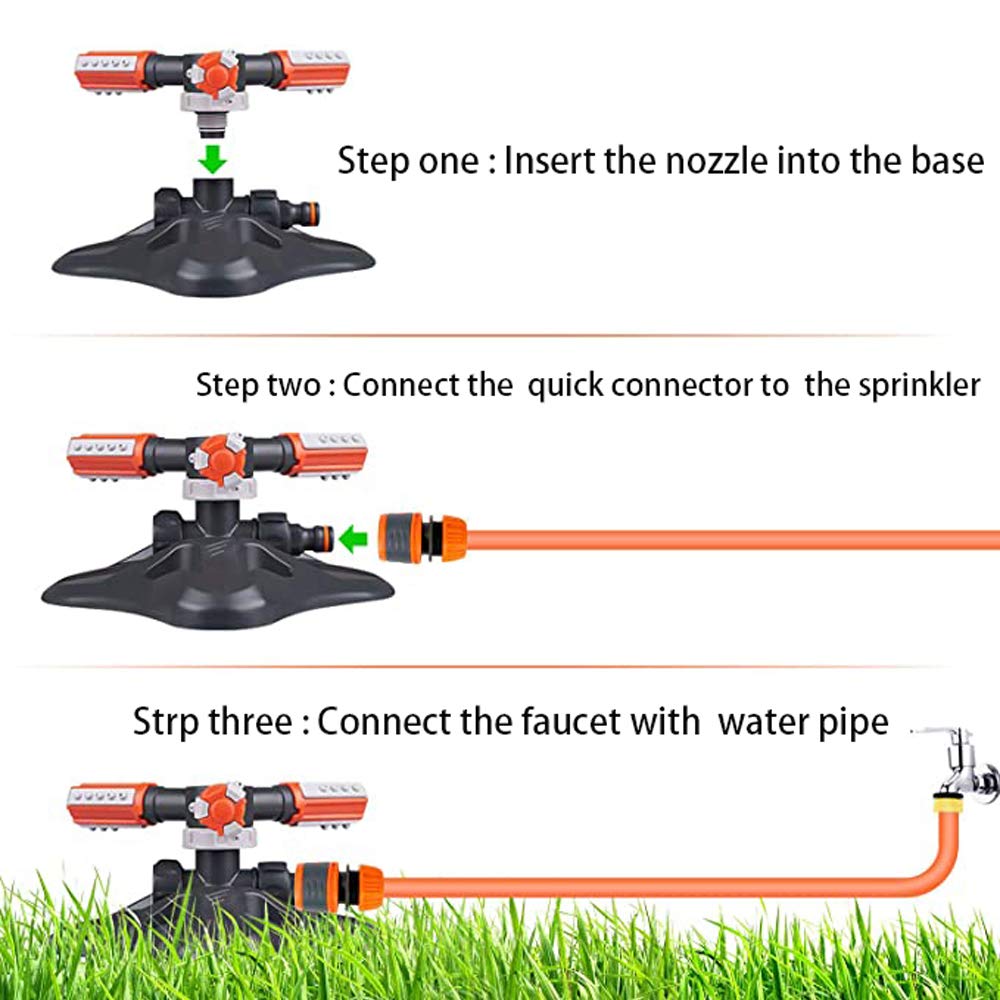 Step one : Insert the nozzle into the base

Step two : Connect the quick connector to the sprinkler

Strp three : Connect the faucet with water pipe