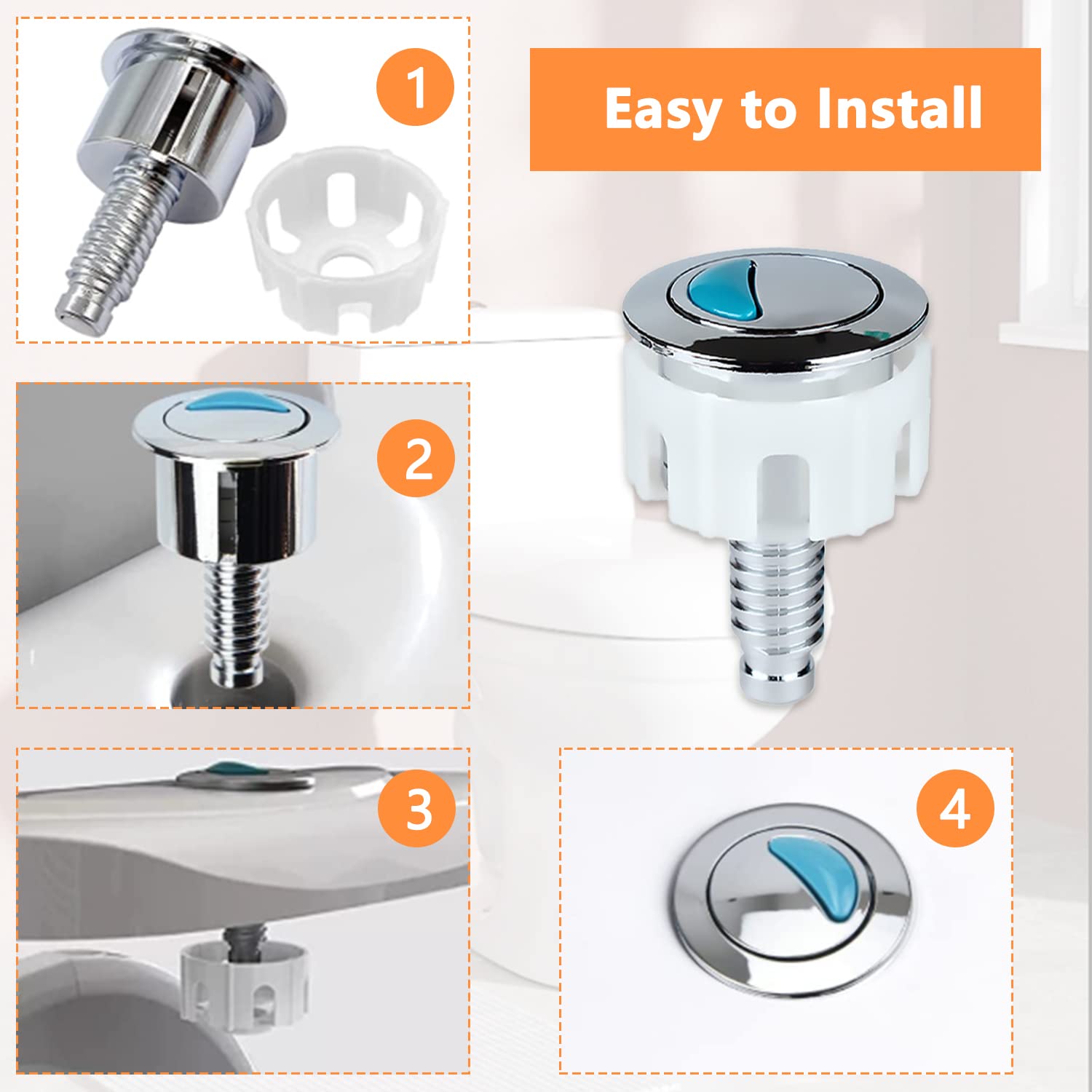 1

Easy to Install

2

3

4