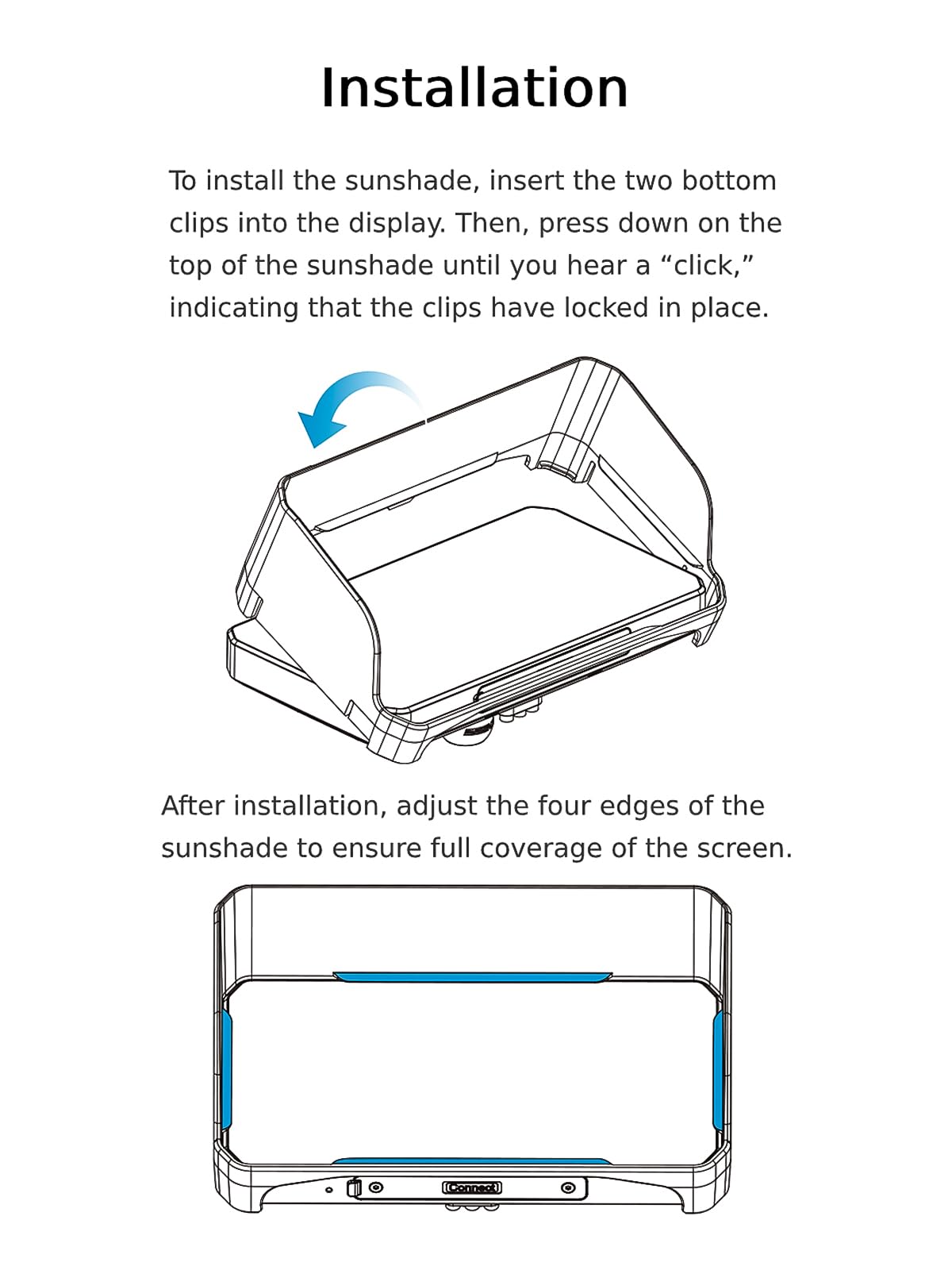 Installation

To install the sunshade, insert the two bottom clips into the display. Then, press down on the top of the sunshade until you hear a “click,” indicating that the clips have locked in place.

After installation, adjust the four edges of the sunshade to ensure full coverage of the screen.

Connect