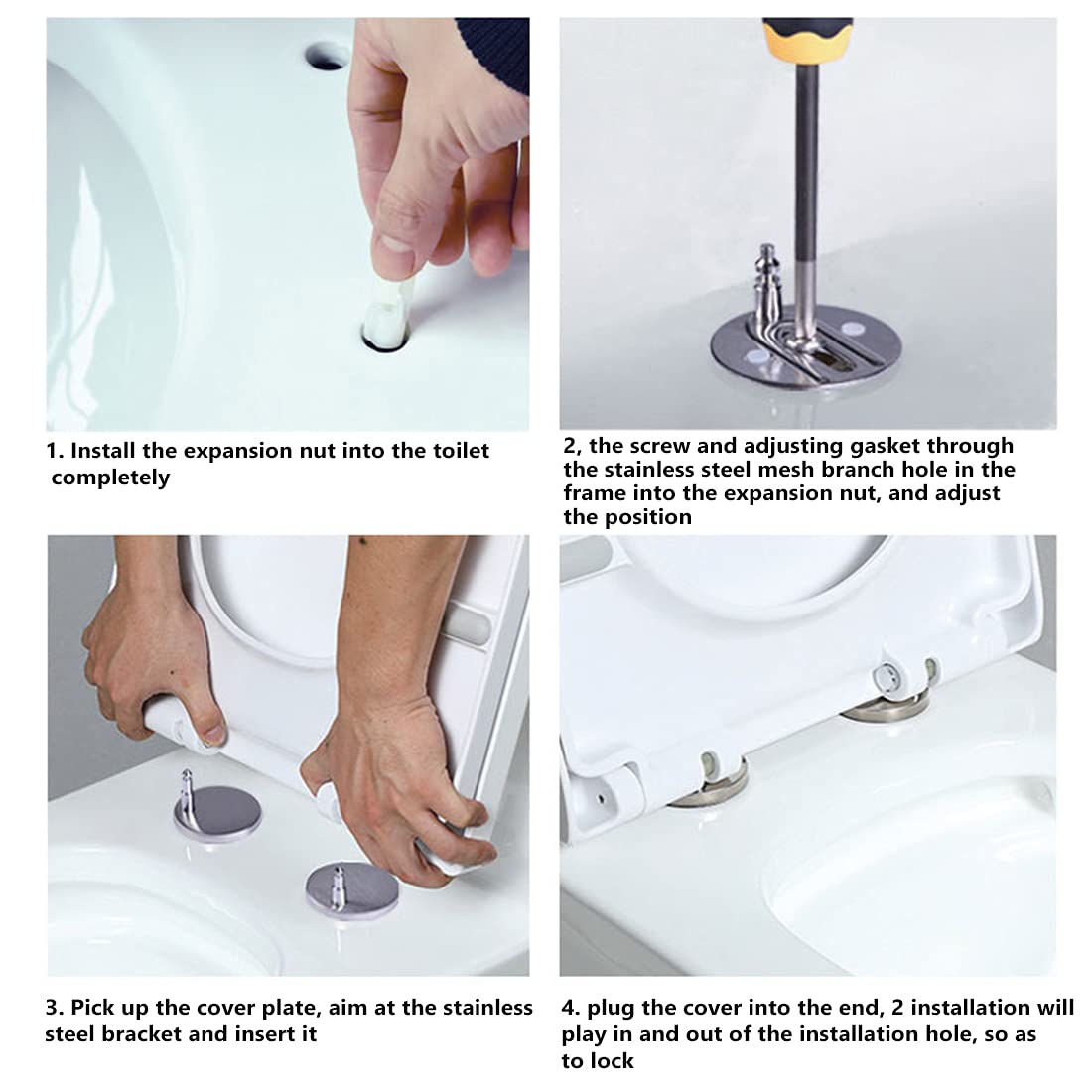 1. Install the expansion nut into the toilet completely

2, the screw and adjusting gasket through the stainless steel mesh branch hole in the frame into the expansion nut, and adjust the position

3. Pick up the cover plate, aim at the stainless steel bracket and insert it

4. plug the cover into the end, 2 installation will play in and out of the installation hole, so as to lock