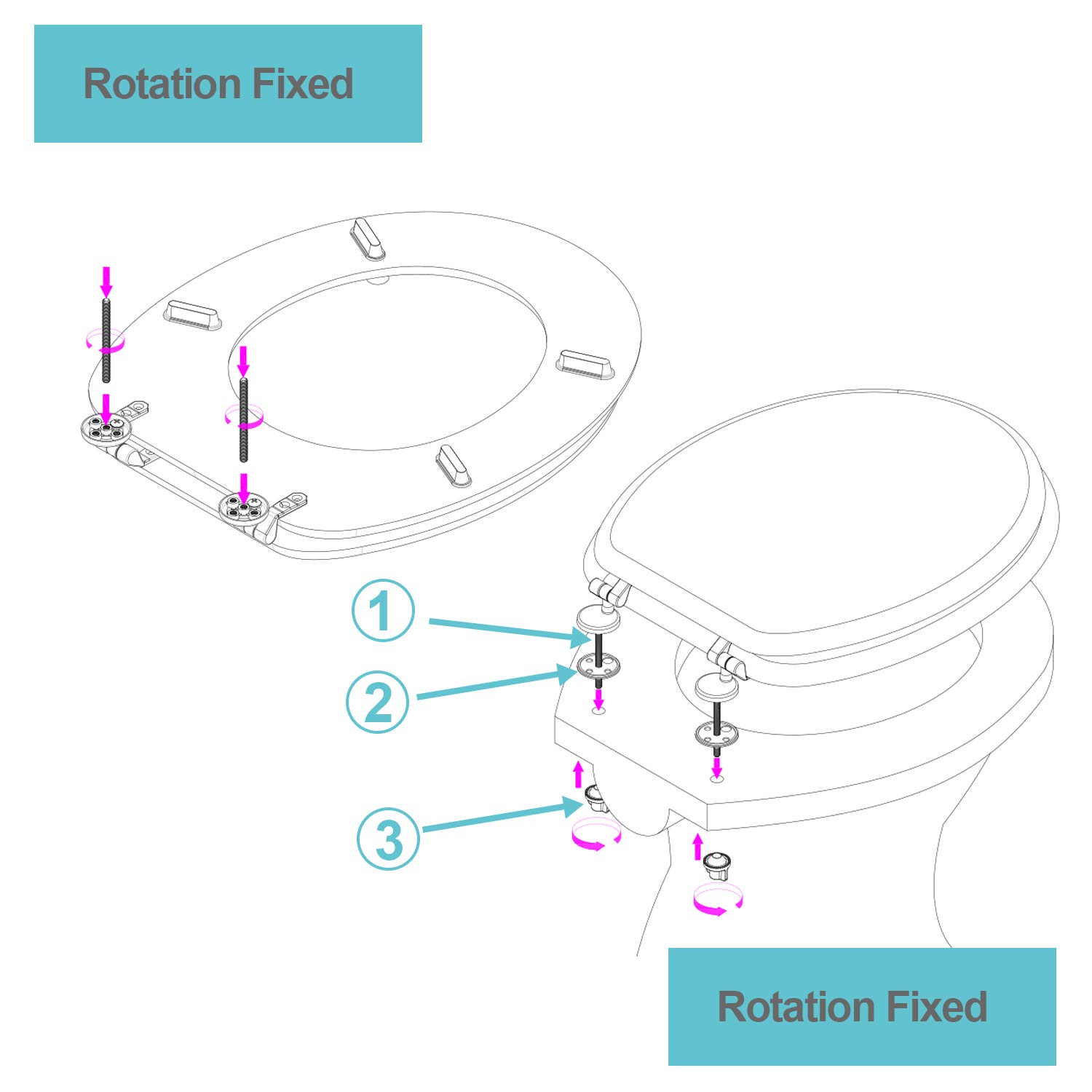 Rotation Fixed

1

2

3

Rotation Fixed