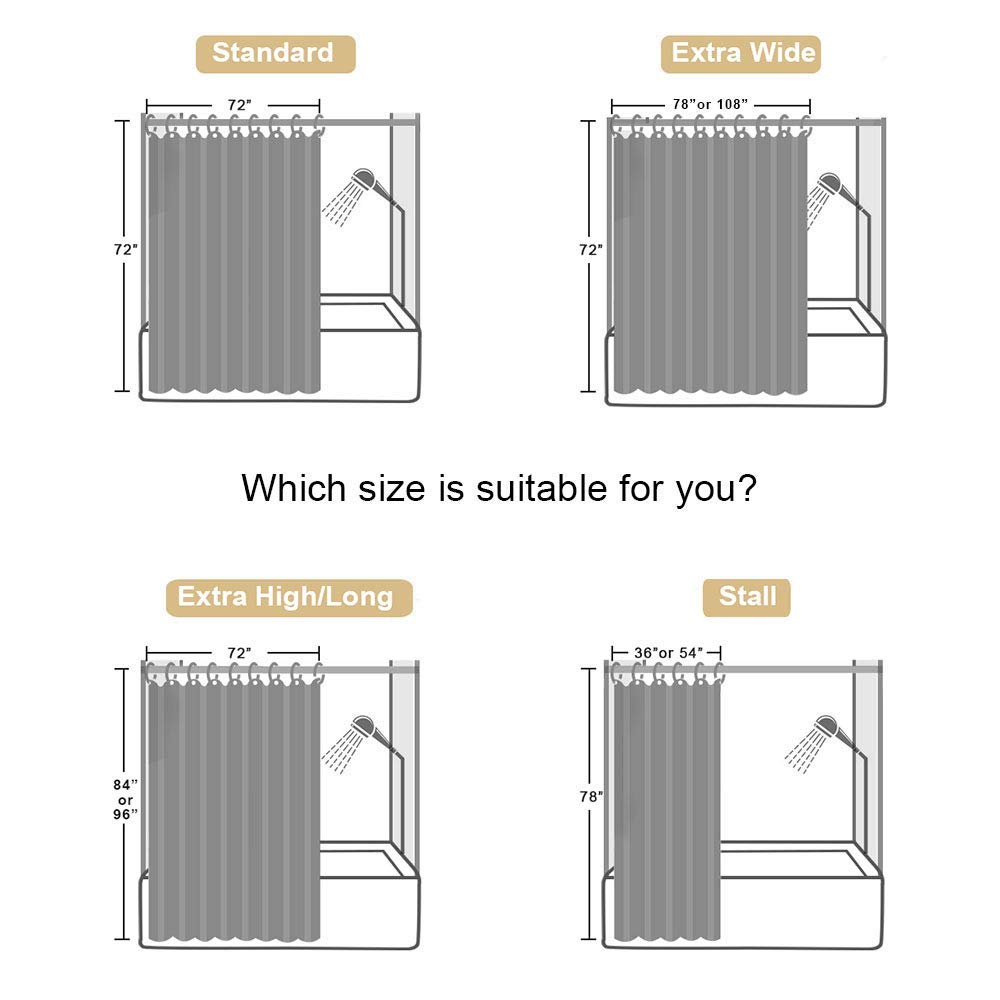 Standard

72"

72"

Extra Wide

78"or 108"

72"

Which size is suitable for you?

Extra High/Long

72"

84" or 96"

Stall

36"or 54"

78"