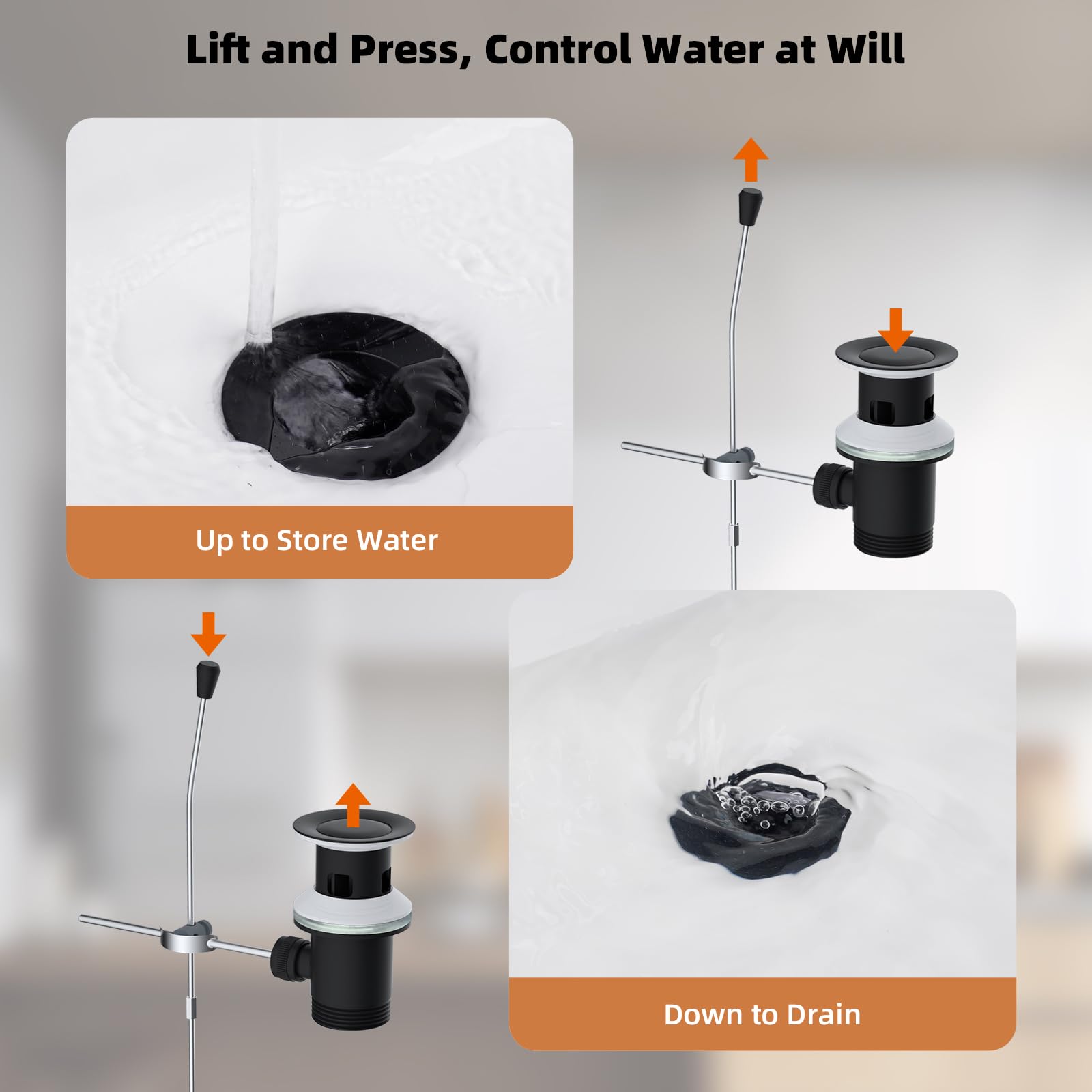 Lift and Press, Control Water at Will

Up to Store Water

Down to Drain