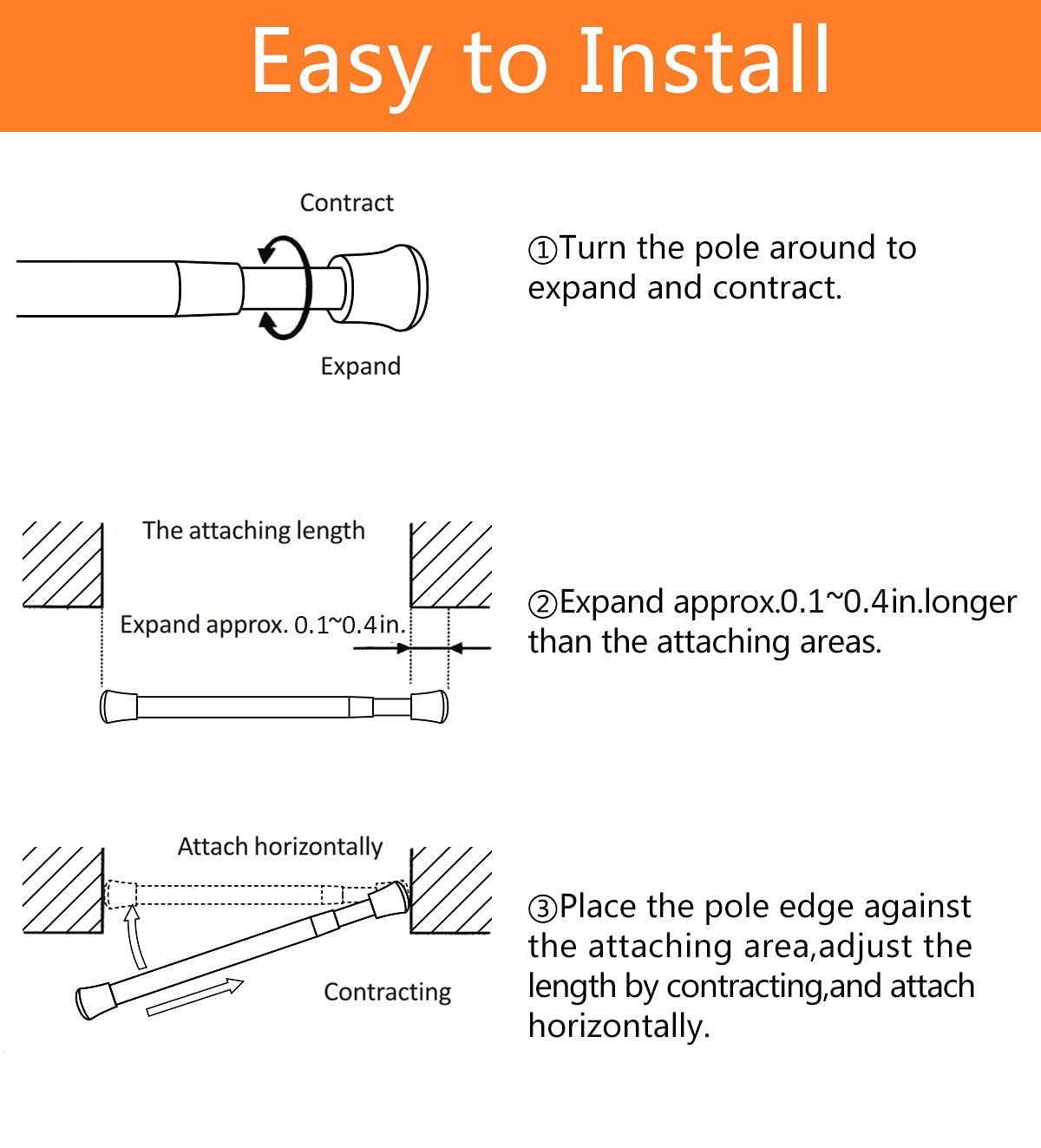 Easy to Install

Contract

Expand

①Turn the pole around to expand and contract.

The attaching length

Expand approx. 0.1~0.4in.

②Expand approx.0.1~0.4in.longer than the attaching areas.

Attach horizontally

Contracting

③Place the pole edge against the attaching area,adjust the length by contracting,and attach horizontally.