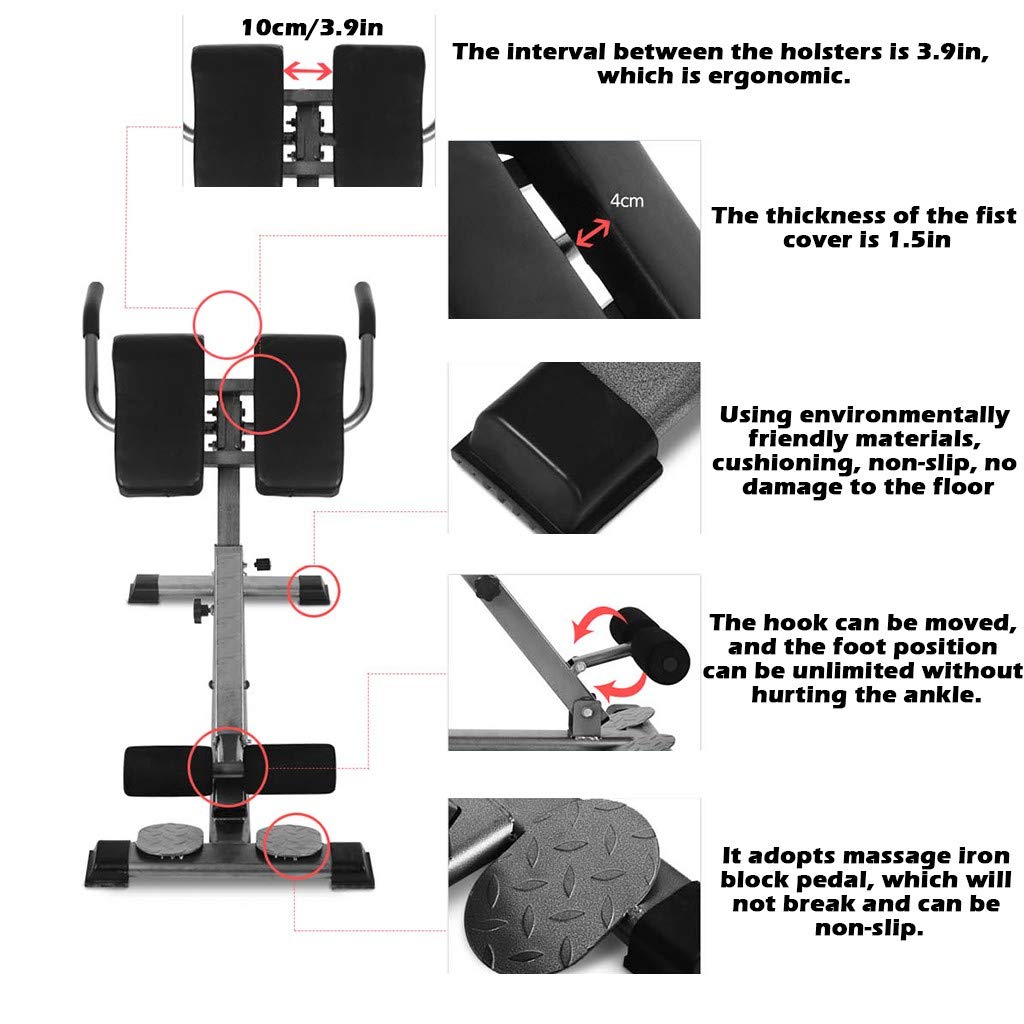 10cm/3.9in

The interval between the holsters is 3.9in, which is ergonomic.

4cm

The thickness of the fist cover is 1.5in

Using environmentally friendly materials, cushioning, non-slip, no damage to the floor

The hook can be moved, and the foot position can be unlimited without hurting the ankle.

It adopts massage iron block pedal, which will not break and can be non-slip.