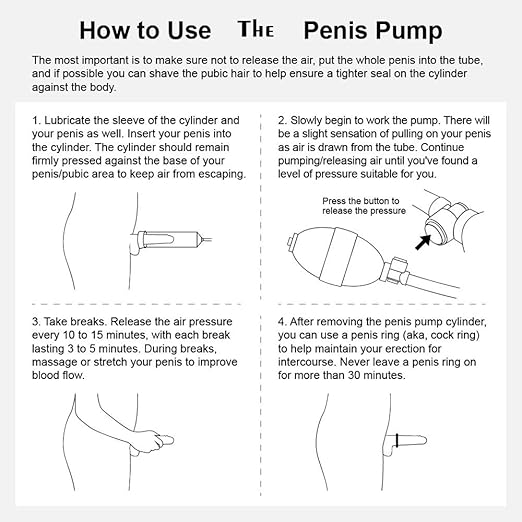 How to Use THE Penis Pump

The most important is to make sure not to release the air, put the whole penis into the tube, and if possible you can shave the pubic hair to help ensure a tighter seal on the cylinder against the body.

1. Lubricate the sleeve of the cylinder and your penis as well. Insert your penis into the cylinder. The cylinder should remain firmly pressed against the base of your penis/pubic area to keep air from escaping.

2. Slowly begin to work the pump. There will be a slight sensation of pulling on your penis as air is drawn from the tube. Continue pumping/releasing air until you've found a level of pressure suitable for you.

Press the button to release the pressure

3. Take breaks. Release the air pressure every 10 to 15 minutes, with each break lasting 3 to 5 minutes. During breaks, massage or stretch your penis to improve blood flow.

4. After removing the penis pump cylinder, you can use a penis ring (aka, cock ring) to help maintain your erection for intercourse. Never leave a penis ring on for more than 30 minutes.