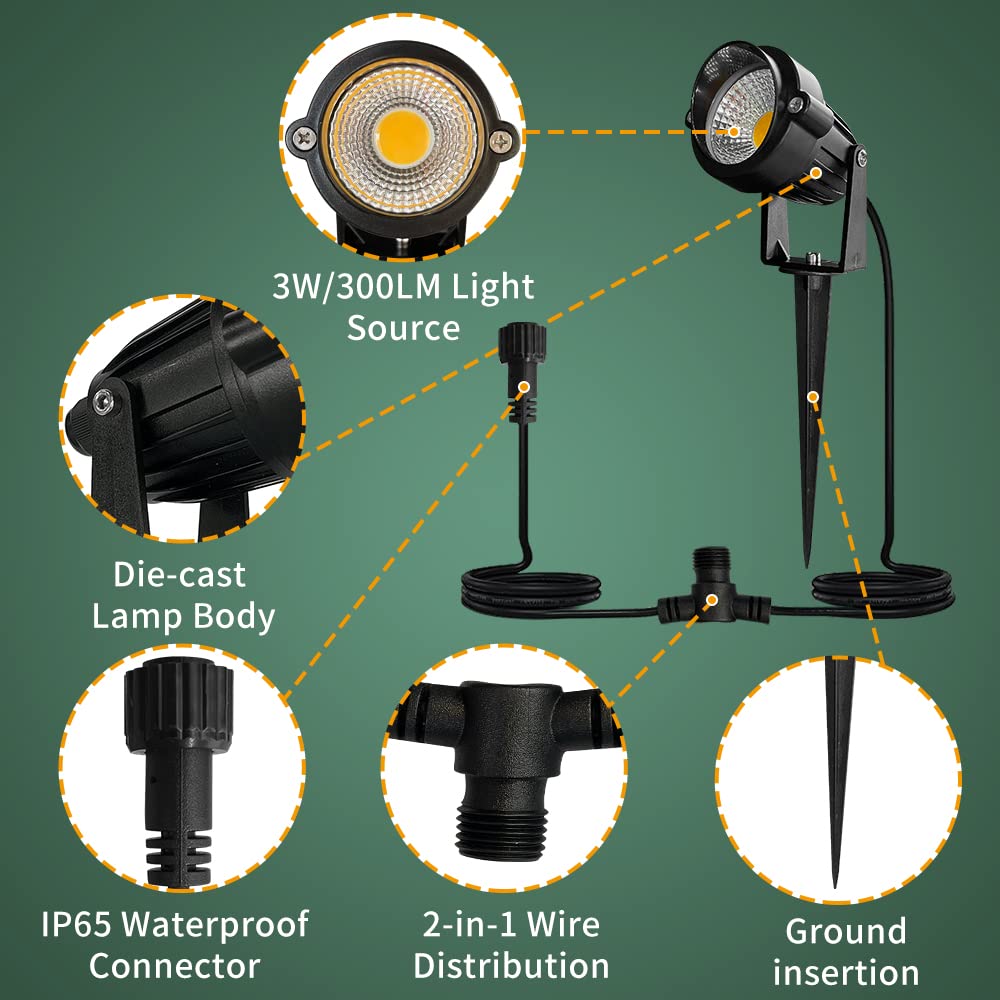 3W/300LM Light Source

Die-cast Lamp Body

IP65 Waterproof Connector

2-in-1 Wire Distribution

Ground insertion