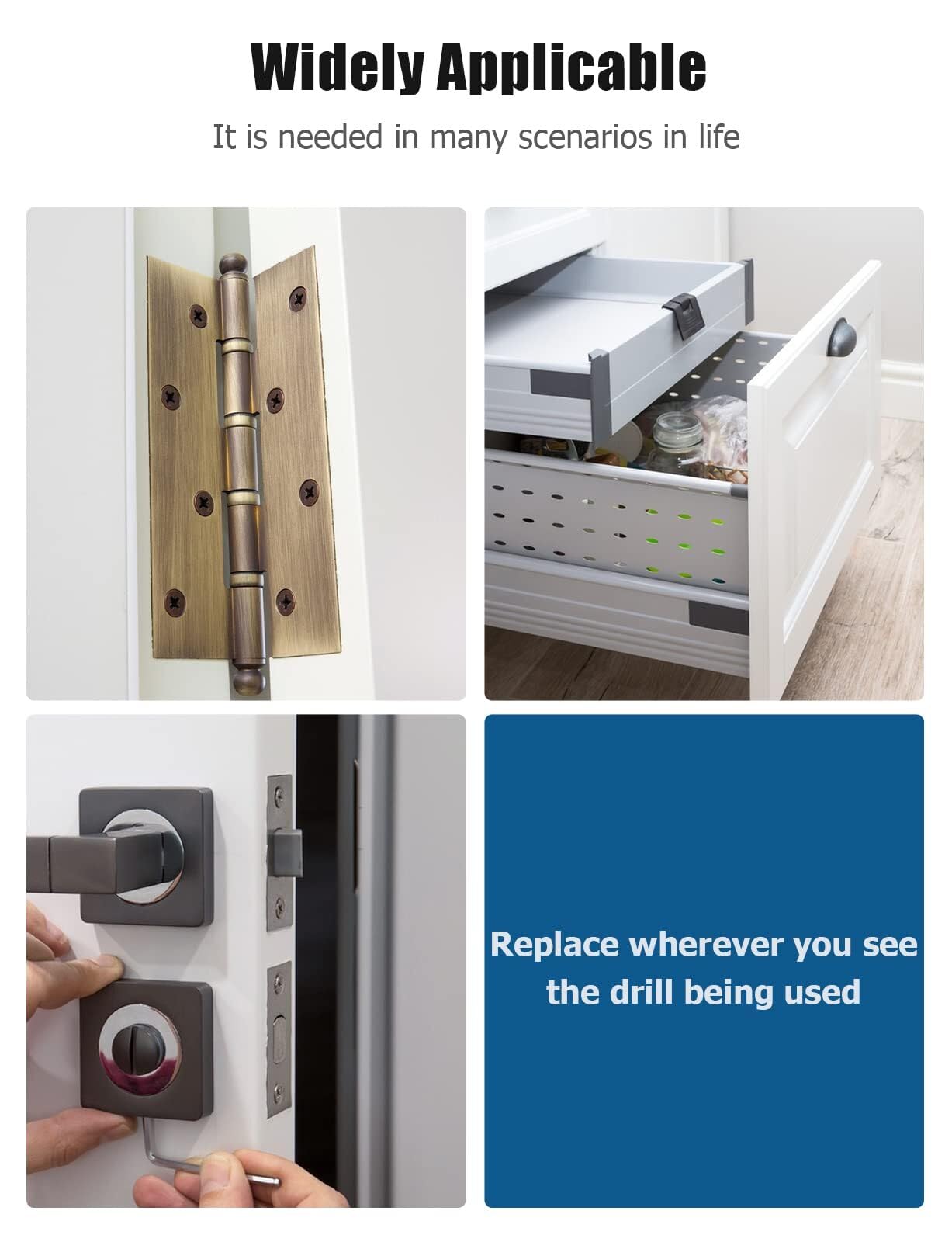 Widely Applicable

It is needed in many scenarios in life

Replace wherever you see the drill being used