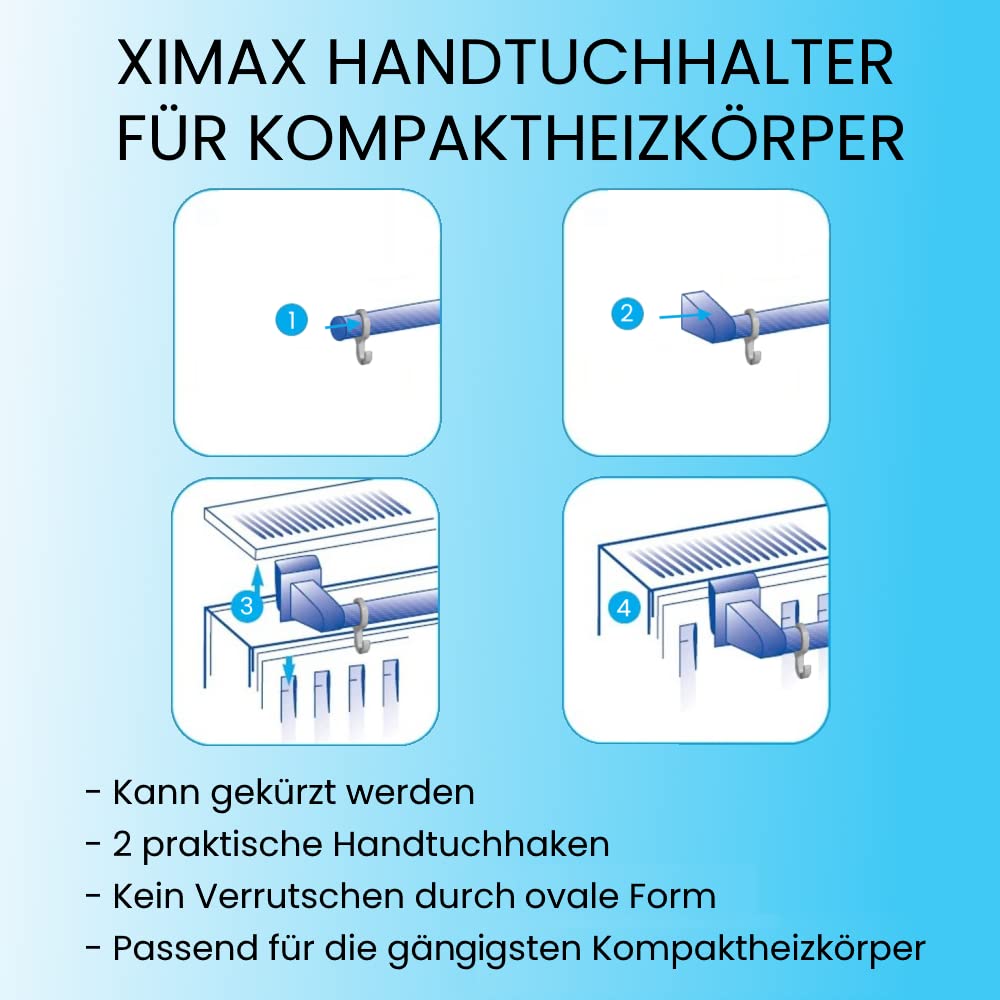 XIMAX HANDTUCHHALTER FÜR KOMPAKTHEIZKÖRPER

1

2

3

4

- Kann gekürzt werden
- 2 praktische Handtuchhaken
- Kein Verrutschen durch ovale Form
- Passend für die gängigsten Kompaktheizkörper