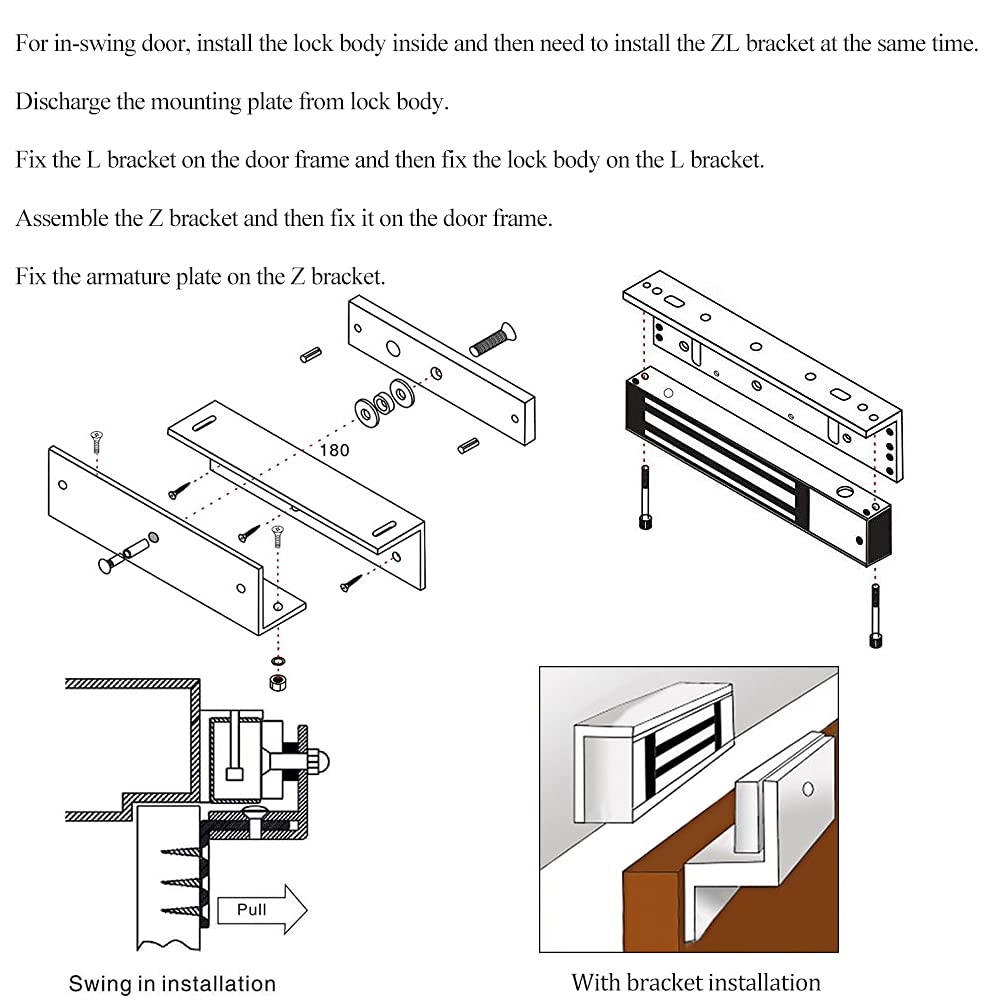 For in-swing door, install the lock body inside and then need to install the ZL bracket at the same time.

Discharge the mounting plate from lock body.

Fix the L bracket on the door frame and then fix the lock body on the L bracket.

Assemble the Z bracket and then fix it on the door frame.

Fix the armature plate on the Z bracket.

180

Pull

Swing in installation

With bracket installation