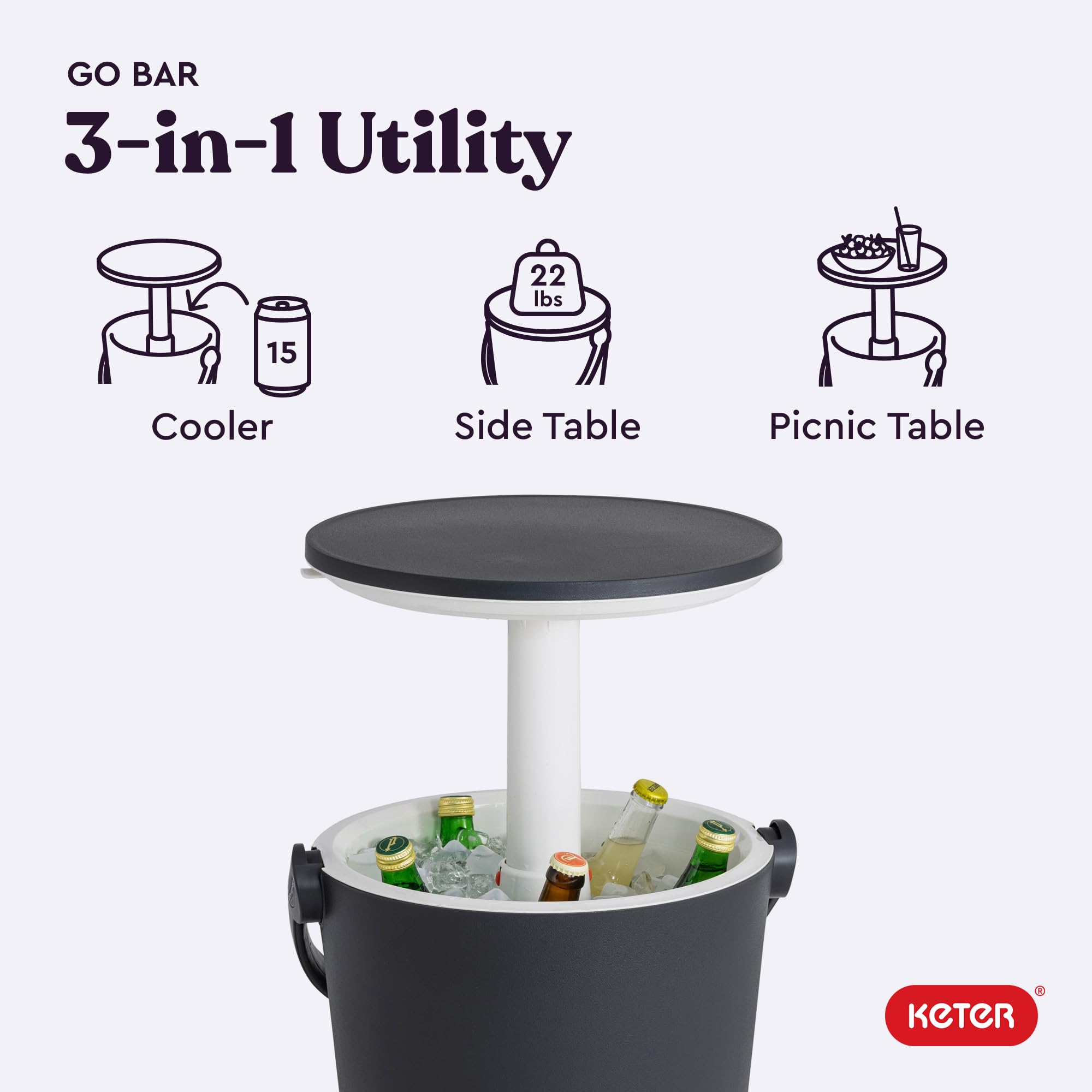 GO BAR

3-in-1 Utility

15

Cooler

22 lbs

Side Table

Picnic Table

KETER®