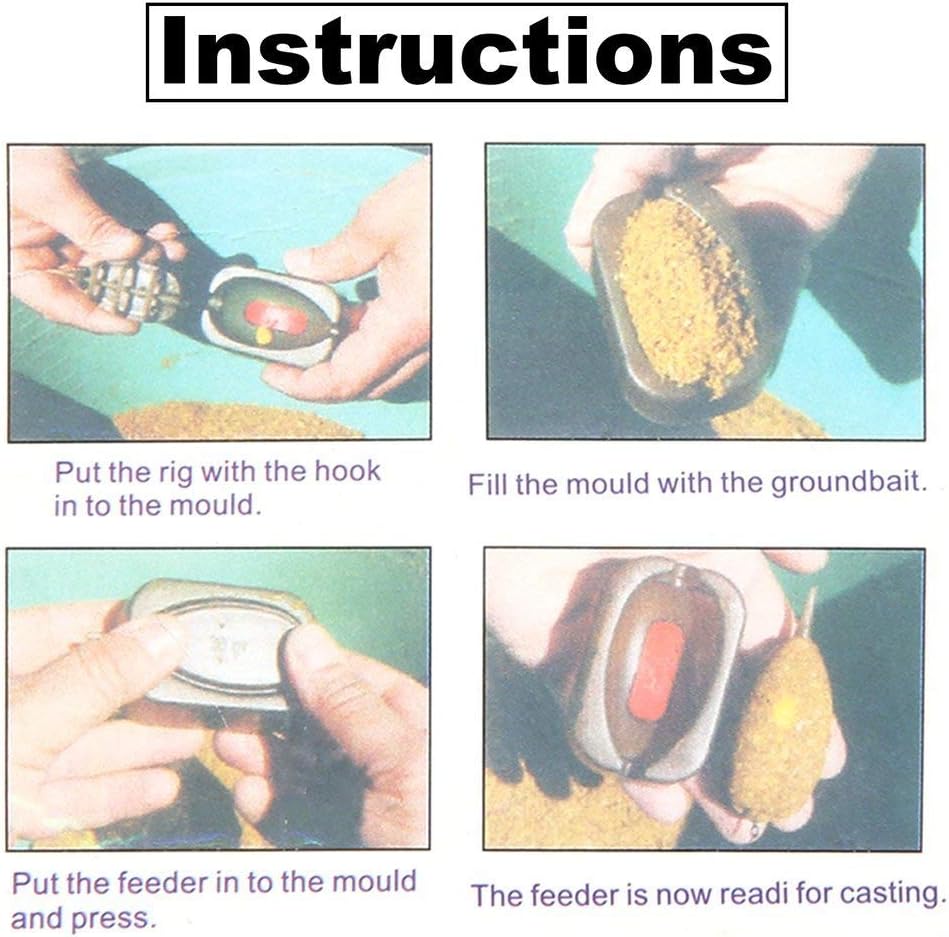 Instructions

Put the rig with the hook in to the mould.

Fill the mould with the groundbait.

Put the feeder in to the mould and press.

The feeder is now readi for casting.